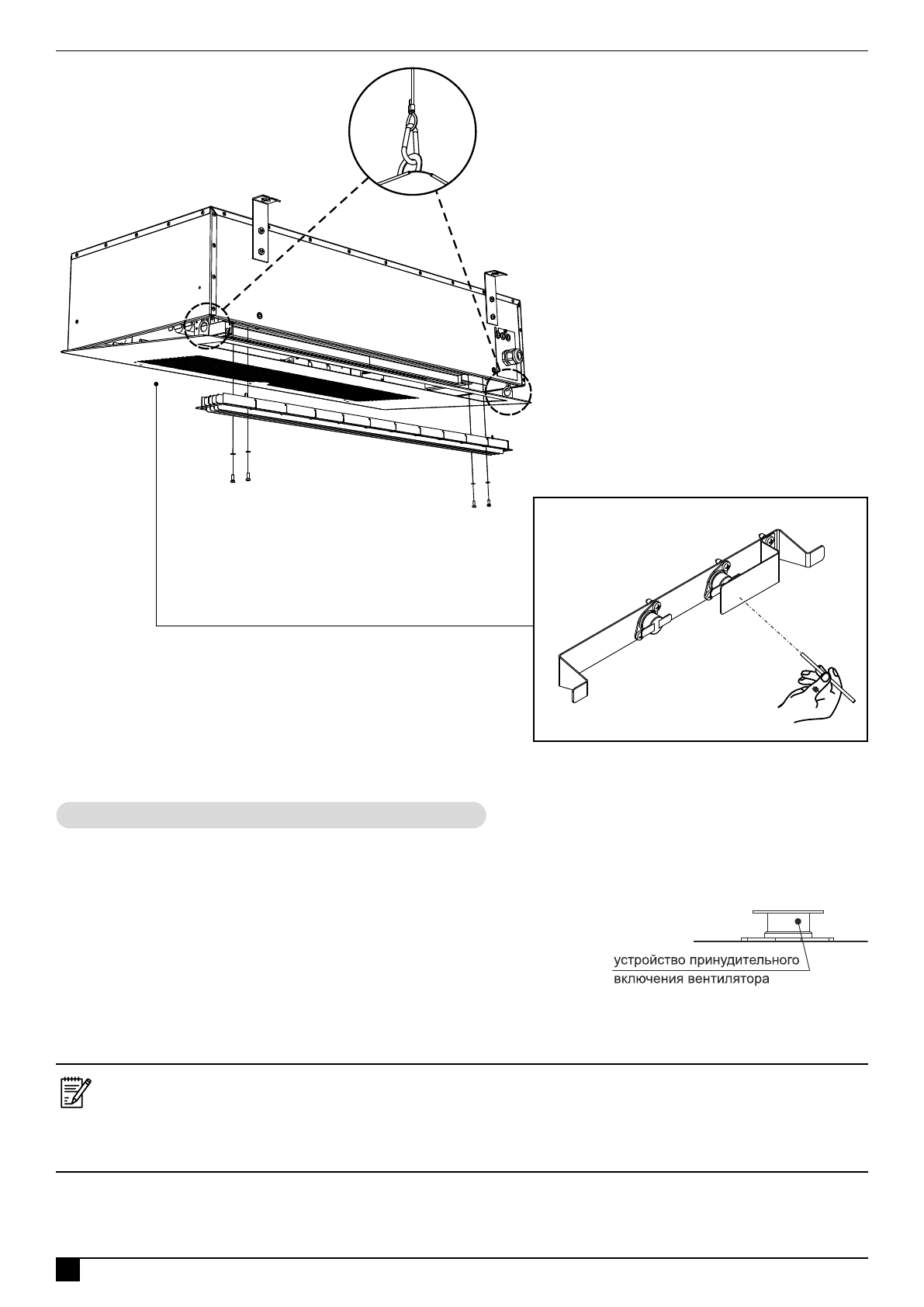 устройство принудительного включения вентилятора