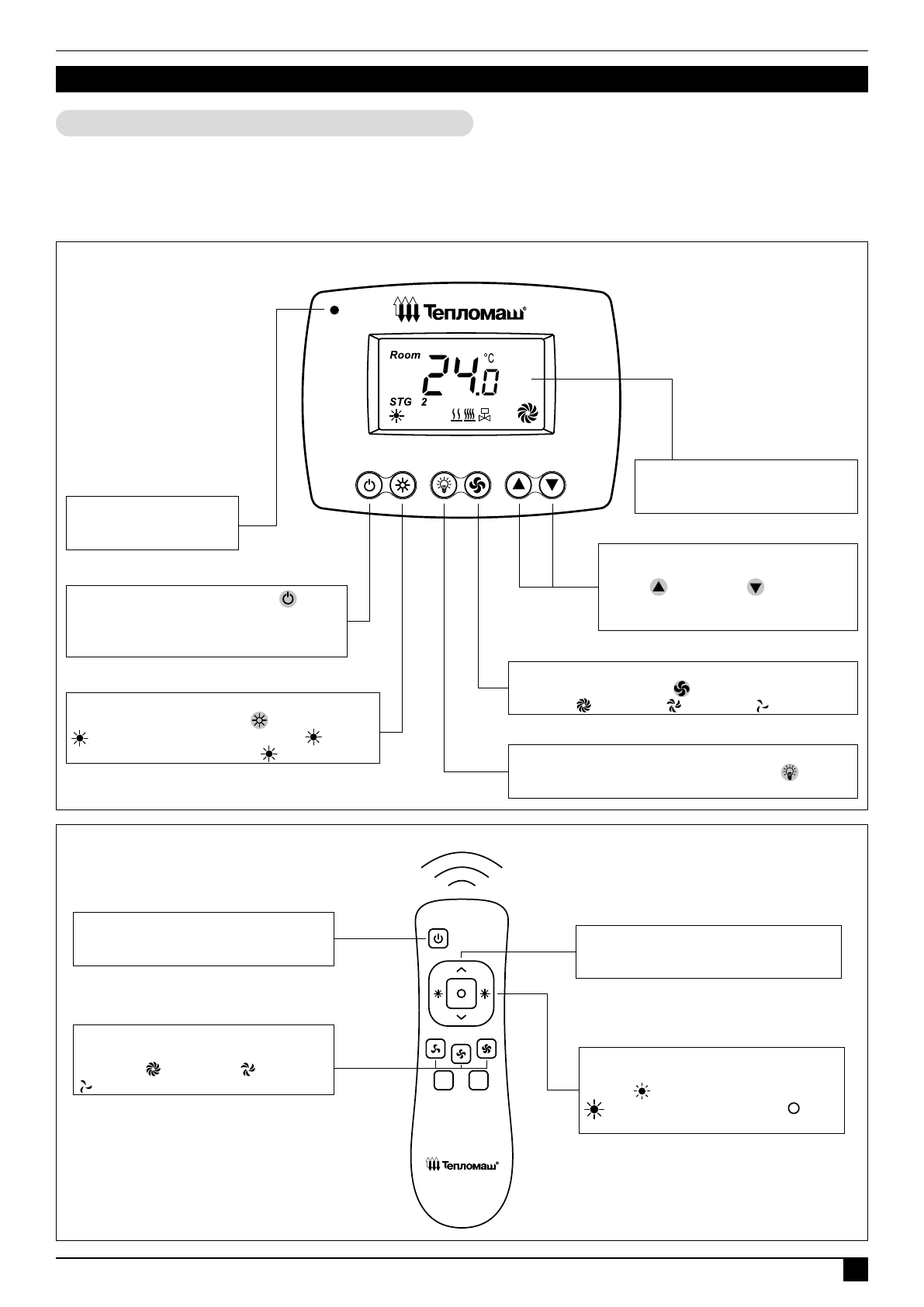 Тепломаш®

Room 24.0 °C

STG 2

Тепломаш®