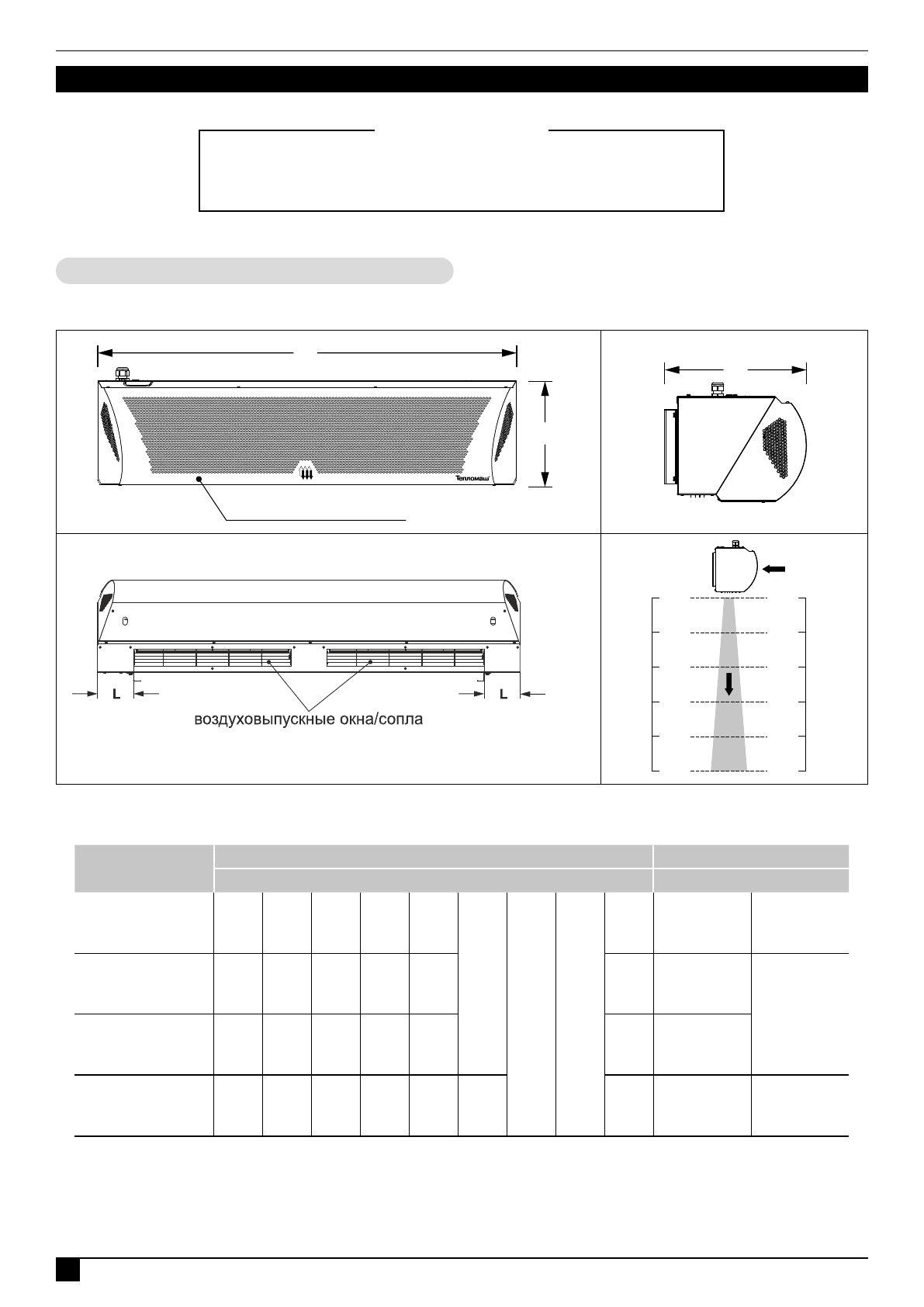 Тепломаш

L

L

воздуховыпускные окна/сопла