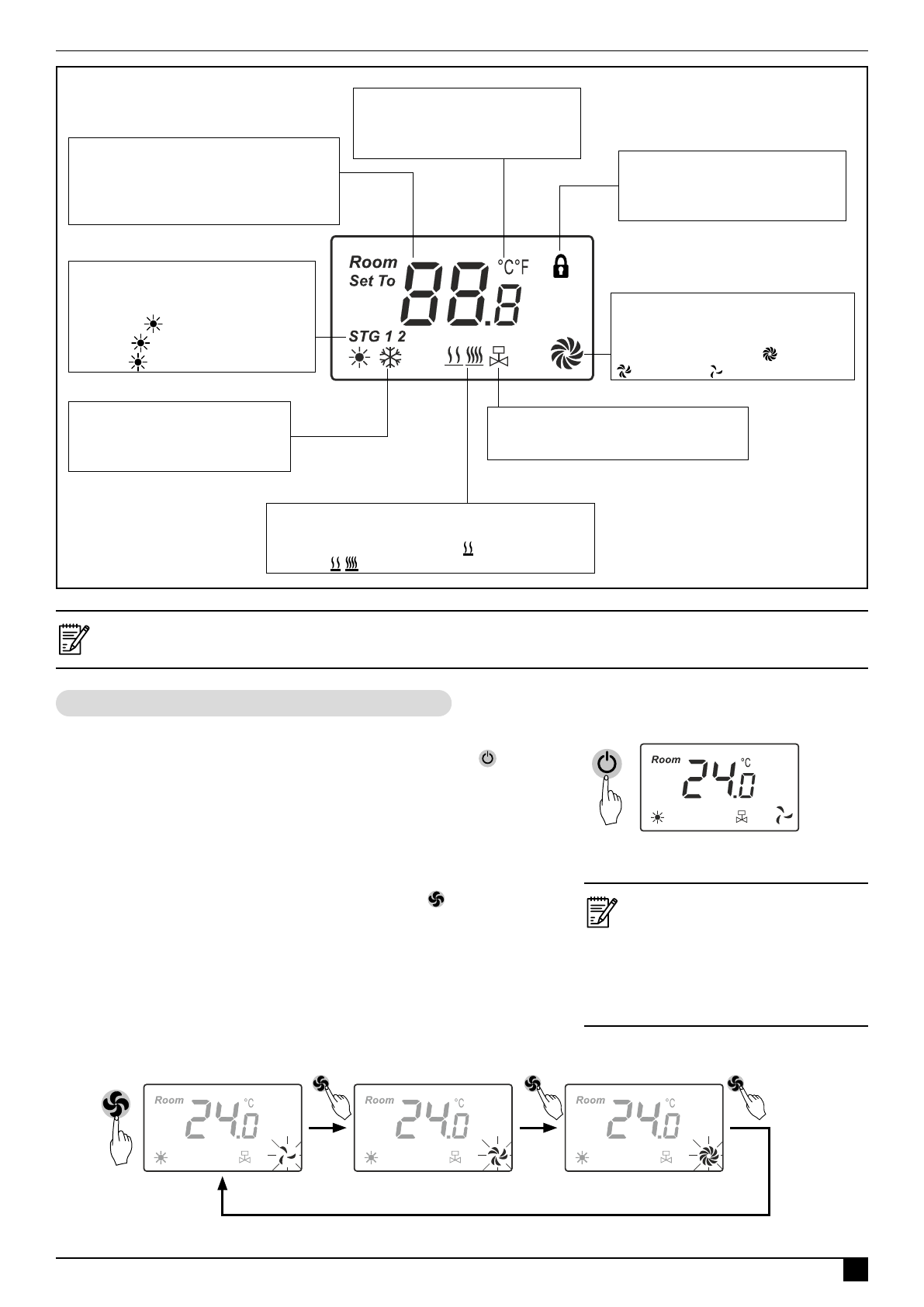 Room
Set To
88.8
°C°F
STG 1 2

Room
24.0
°C

Room
24.0
°C

Room
24.0
°C

Room
24.0
°C