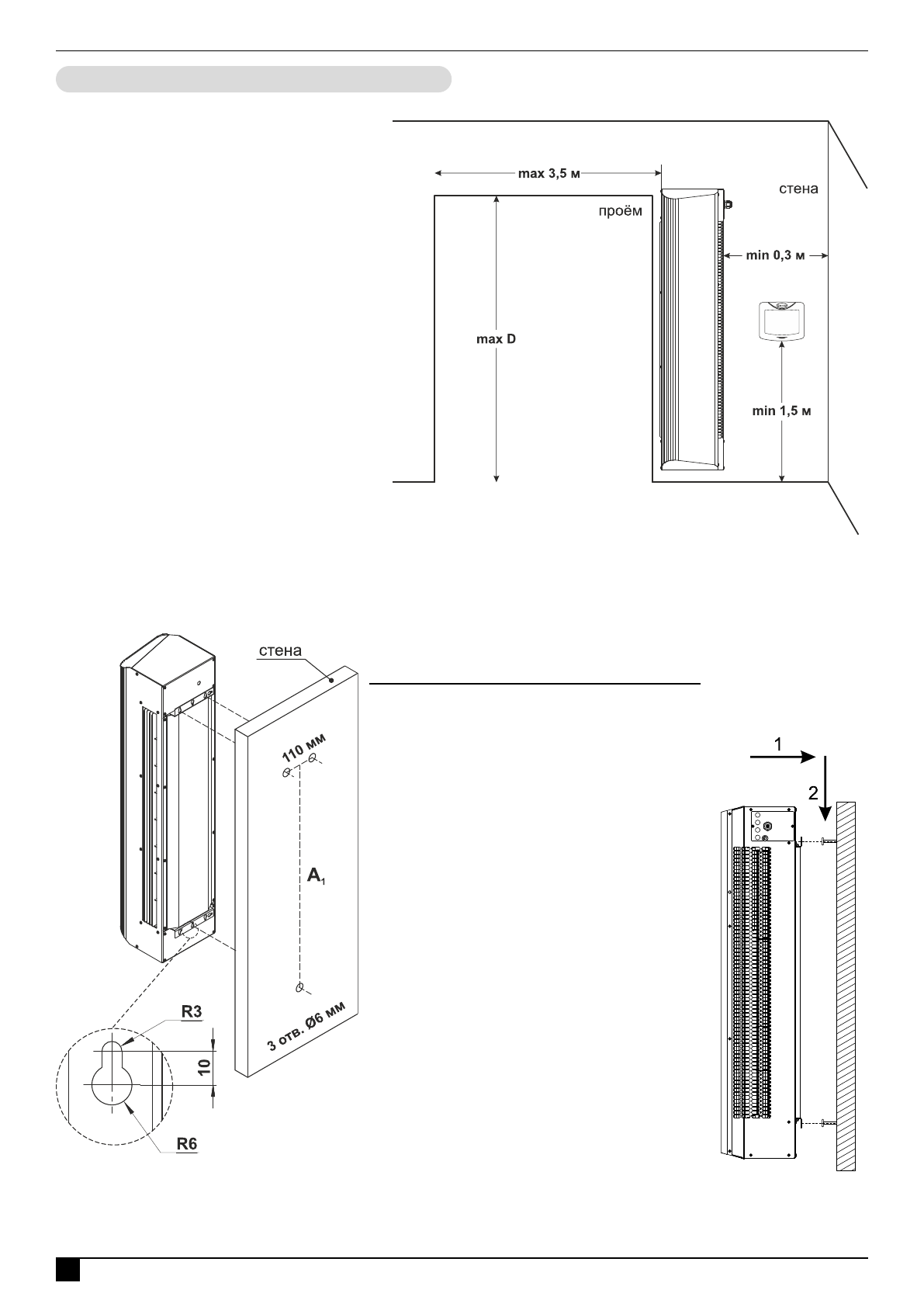 max 3,5 м

стена

проём

min 0,3 м

max D

min 1,5 м

стена

110 мм

$A_1$

3 отв. Ø6 мм

R3

10

R6

1

2