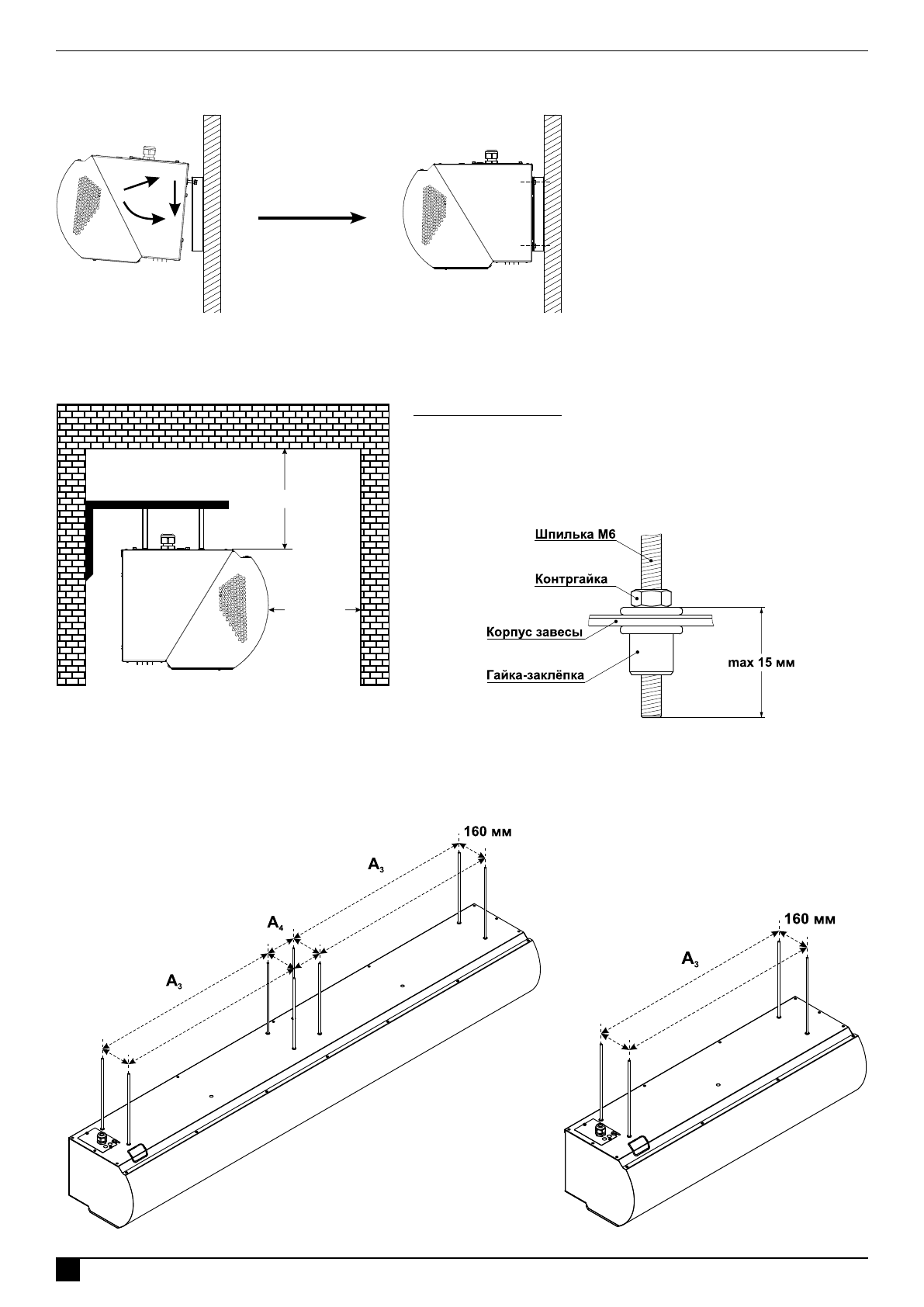 Шпилька М6

Контргайка

Корпус завесы

Гайка-заклёпка

max 15 мм

160 мм

$A_3$

$A_4$

$A_3$

160 мм

$A_3$