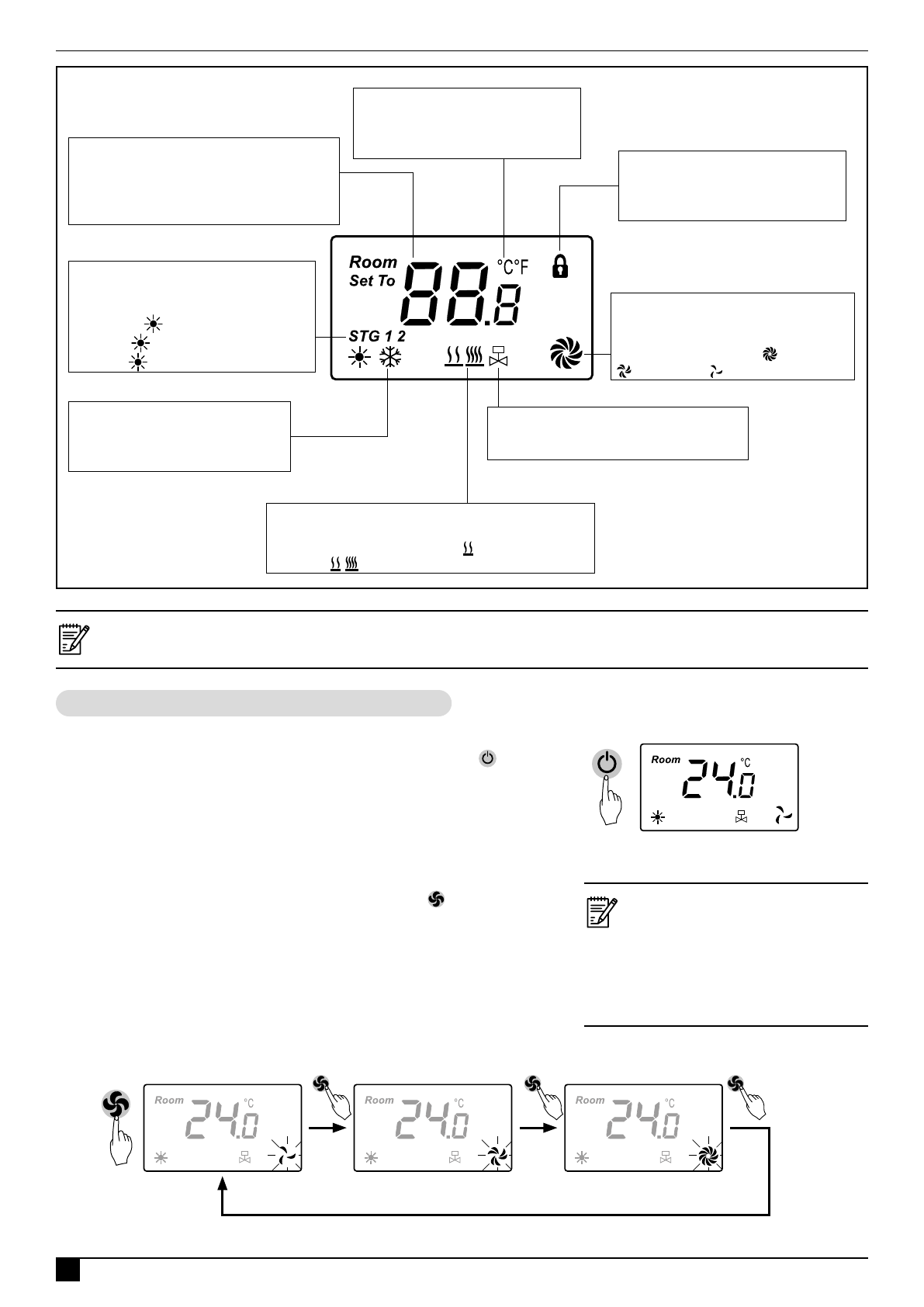 Room
Set To
88.8
°C°F
STG 1 2

Room
24.0
°C

Room
24.0
°C

Room
24.0
°C

Room
24.0
°C