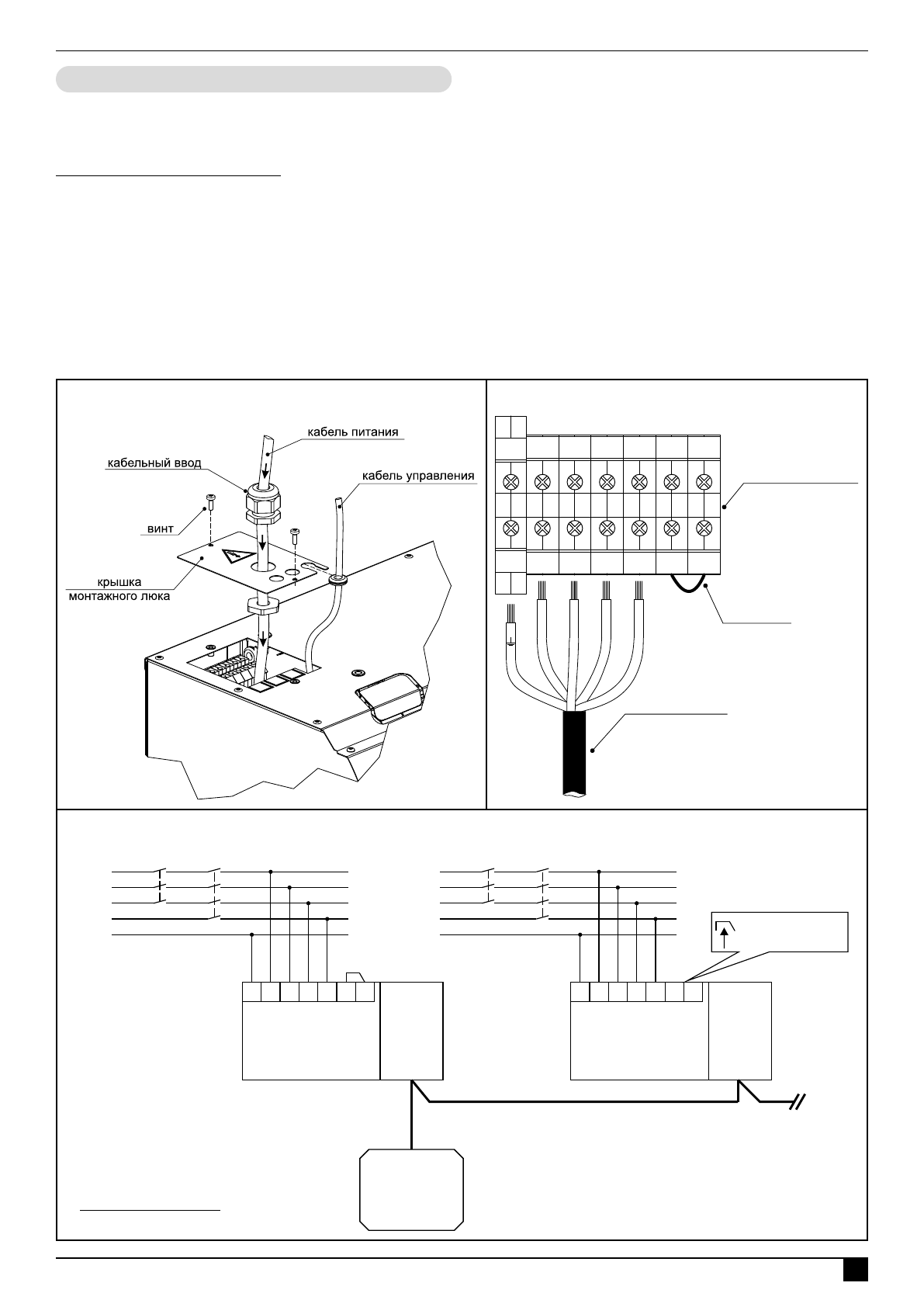 кабель питания

кабельный ввод

кабель управления

винт

крышка монтажного люка