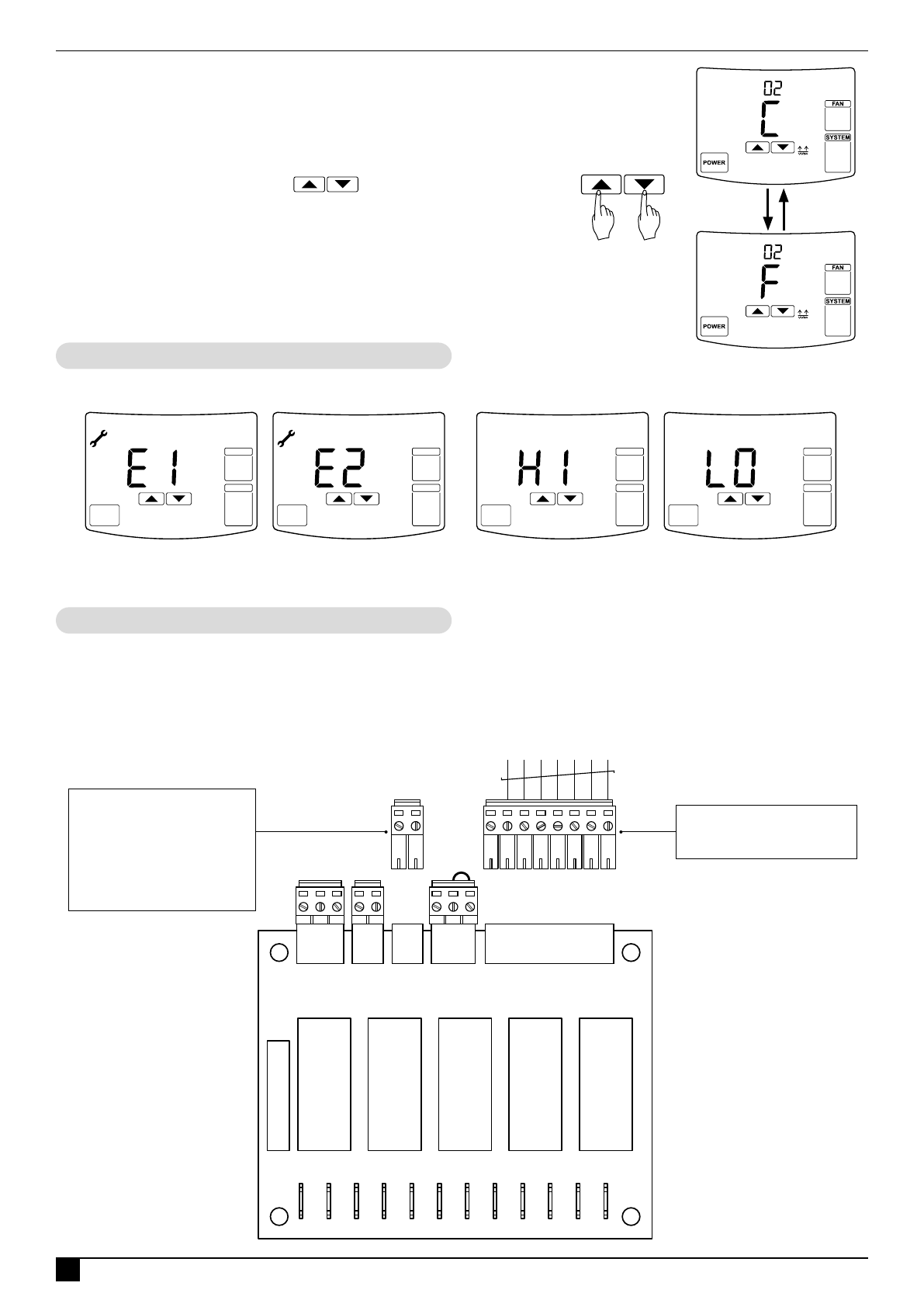 02
C
FAN
SYSTEM
POWER

02
F
FAN
SYSTEM
POWER

E1

E2

HI

LO