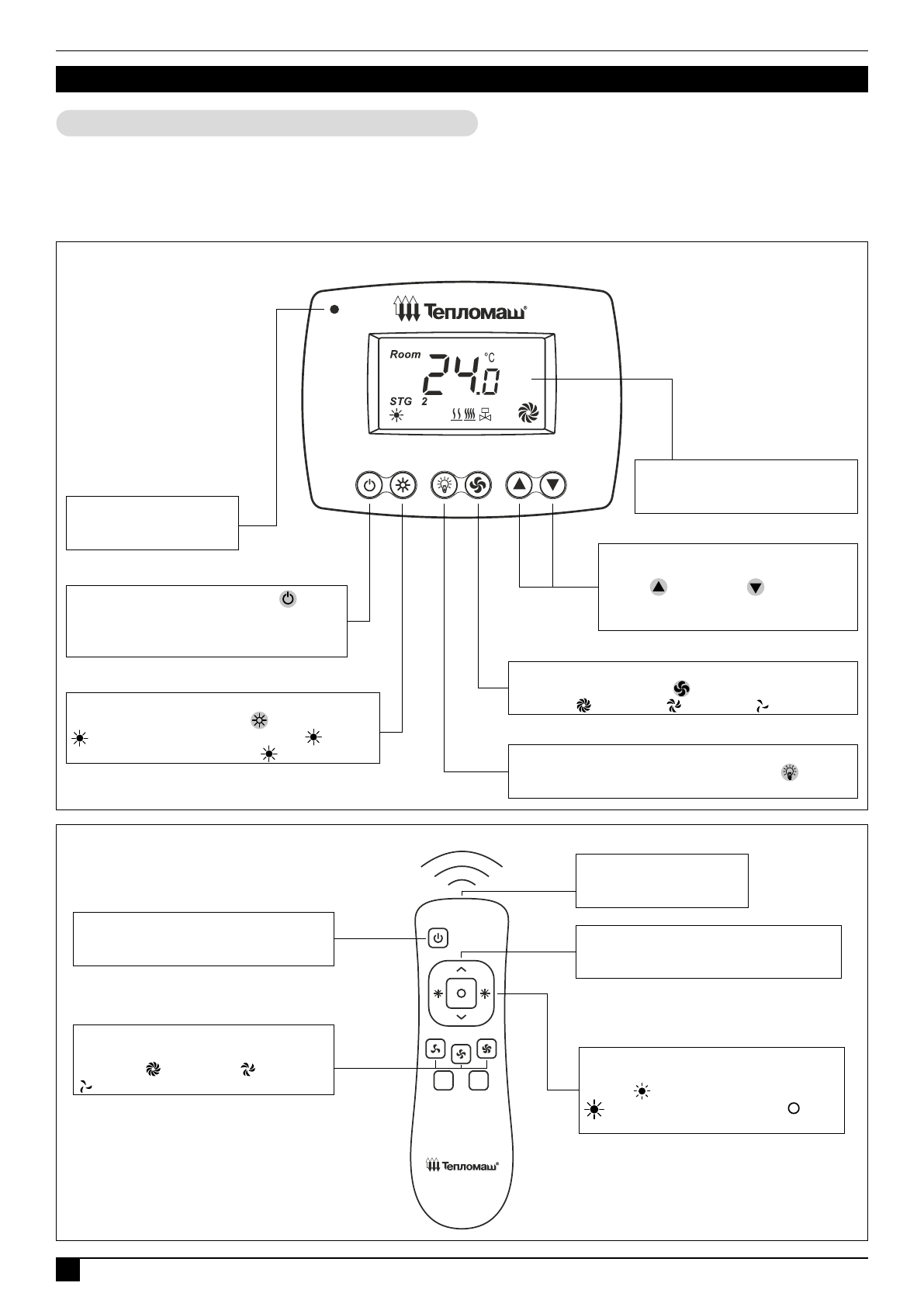 Тепломаш®

Room
24.0 °C
STG 2

Тепломаш®