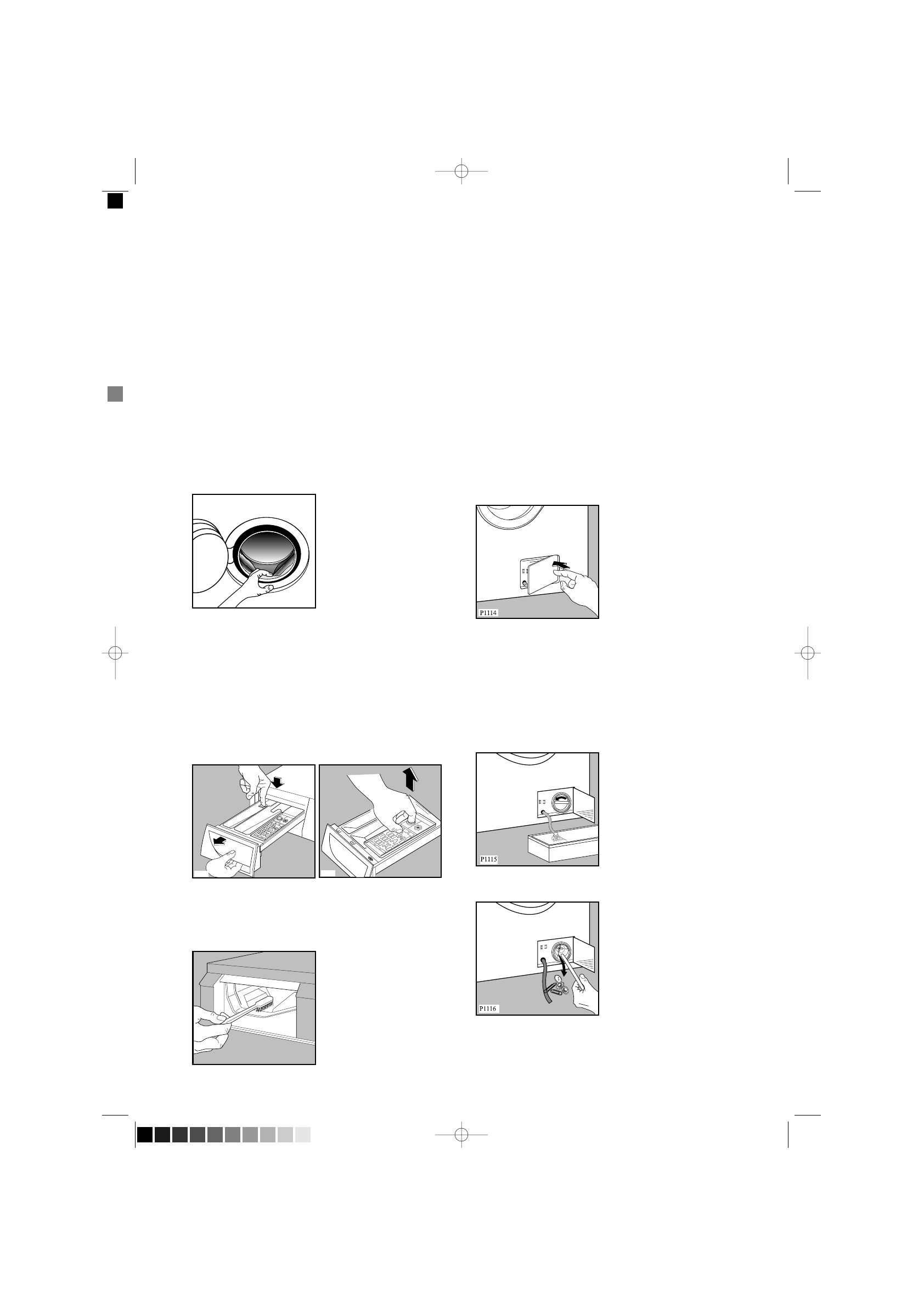 P1114

P1115

P1116