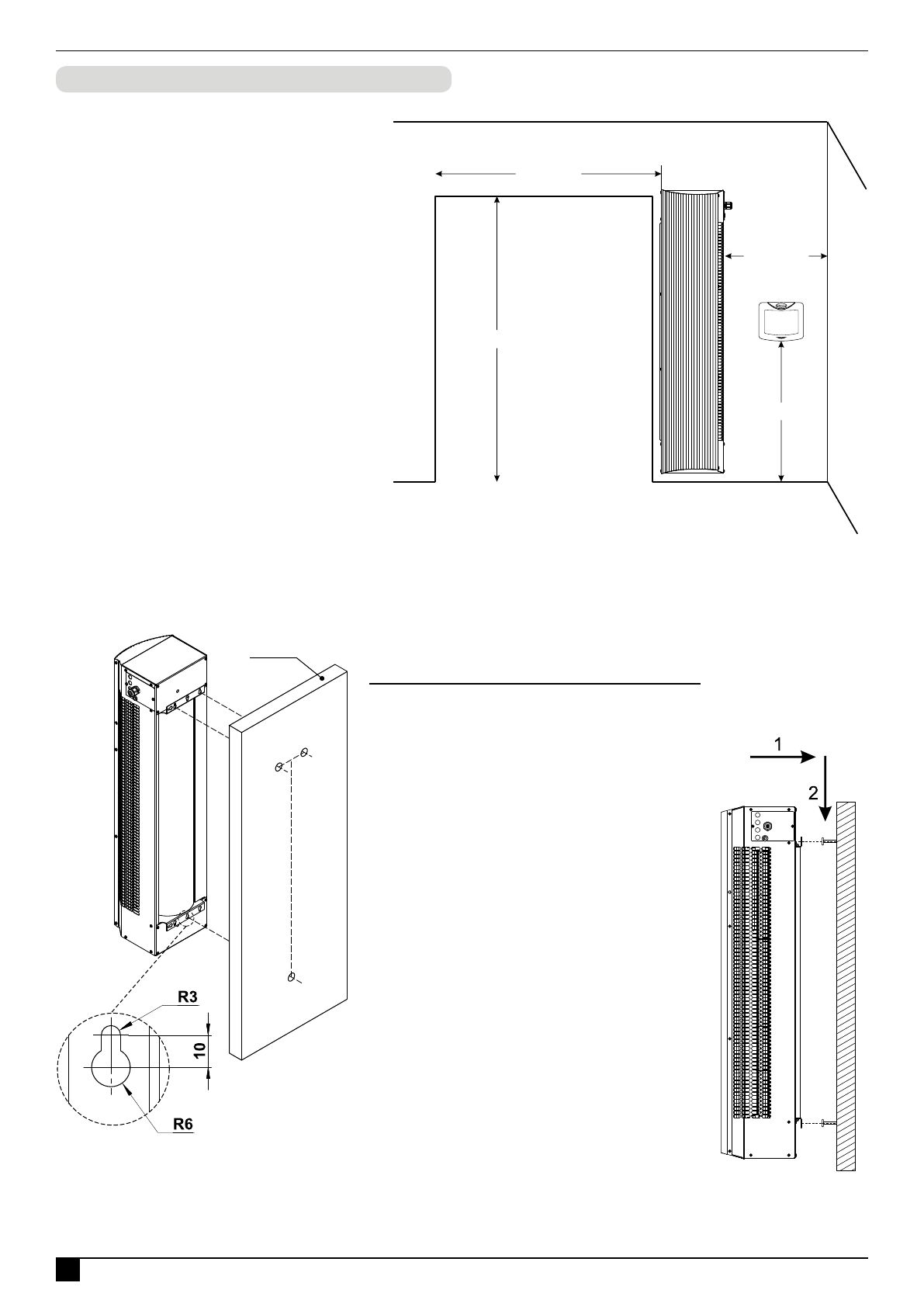 1

2

R3

10

R6