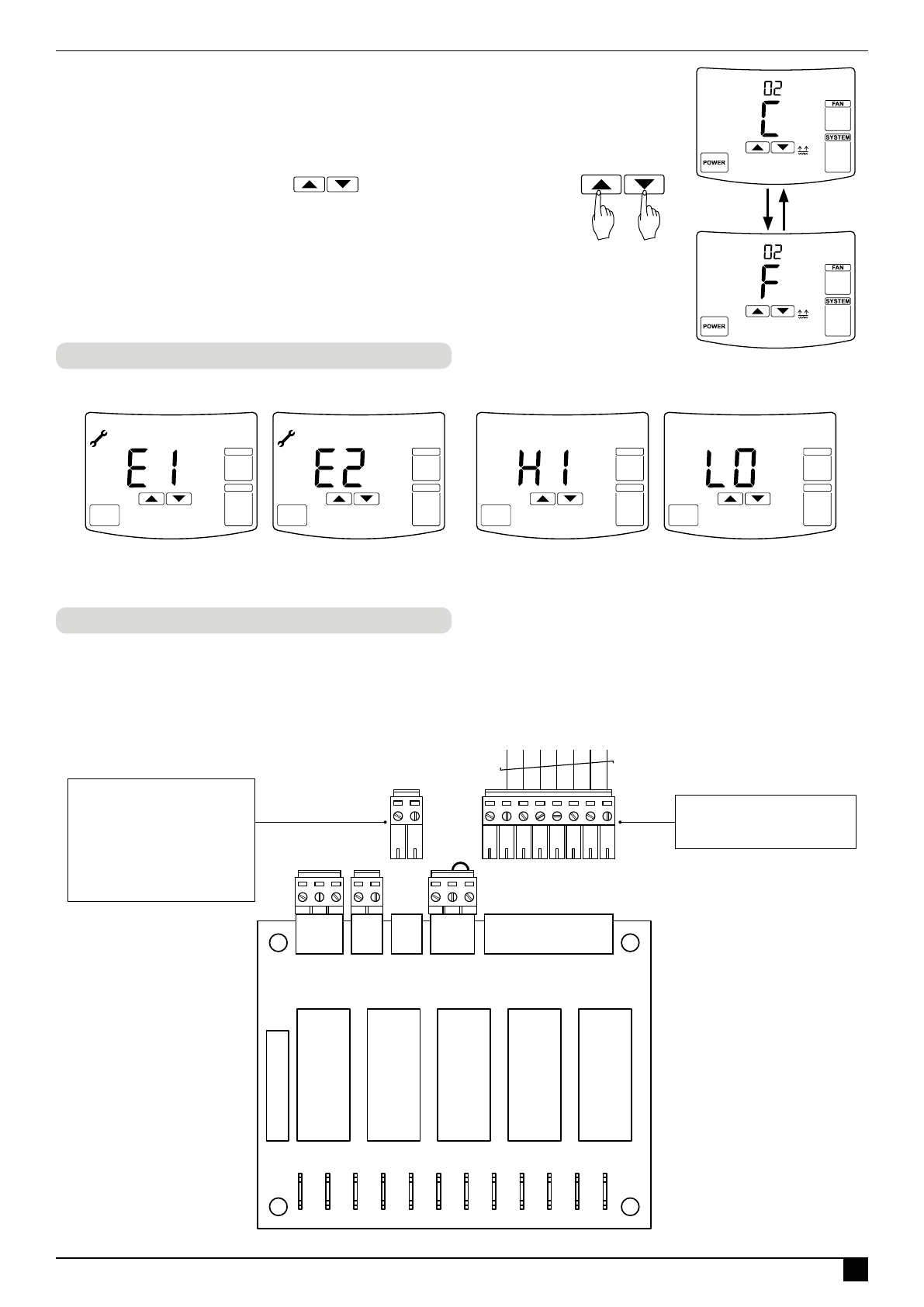 02
C
FAN
SYSTEM
POWER

02
F
FAN
SYSTEM
POWER

E1

E2

HI

LO