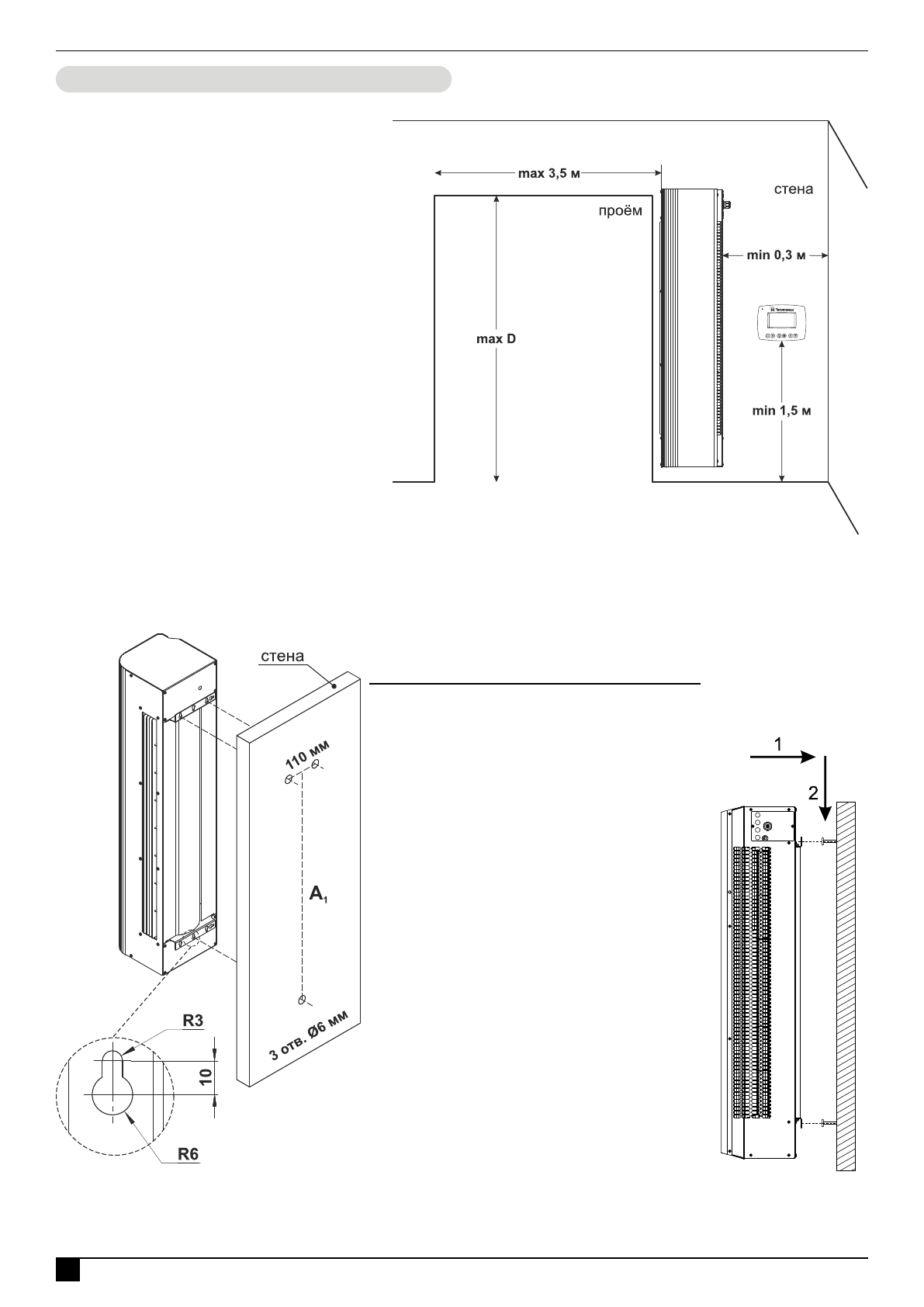 max 3,5 м

стена

проём

min 0,3 м

max D

min 1,5 м

стена

110 мм

$A_1$

3 отв. Ø6 мм

R3

10

R6

1

2