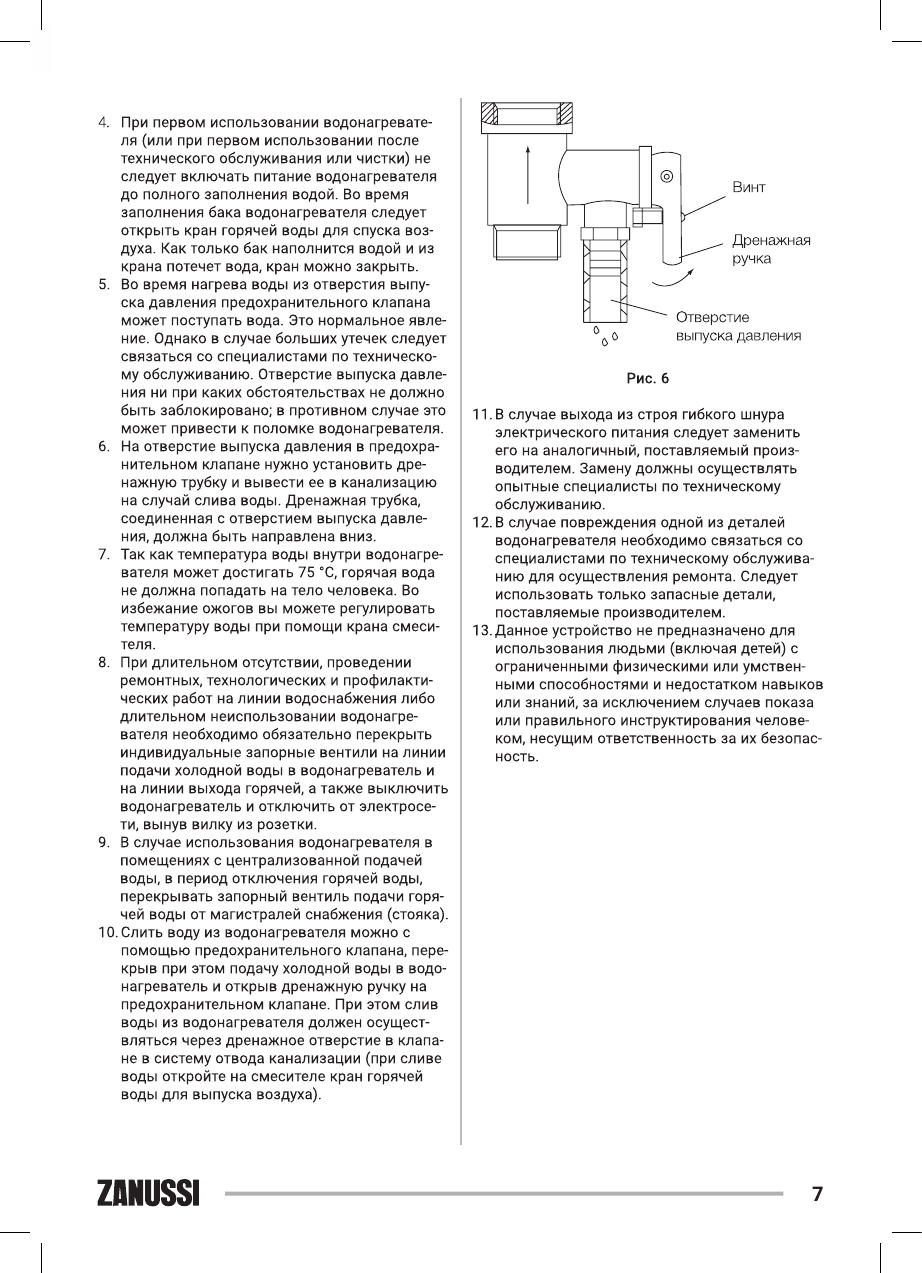 4. При первом использовании водонагревателя (или при первом использовании после технического обслуживания или чистки) не следует включать питание водонагревателя до полного заполнения водой. Во время заполнения бака водонагревателя следует открыть кран горячей воды для спуска воздуха. Как только бак наполнится водой и из крана потечет вода, кран можно закрыть.
5. Во время нагрева воды из отверстия выпуска давления предохранительного клапана может поступать вода. Это нормальное явление. Однако в случае больших утечек следует связаться со специалистами по техническому обслуживанию. Отверстие выпуска давления ни при каких обстоятельствах не должно быть заблокировано; в противном случае это может привести к поломке водонагревателя.
6. На отверстие выпуска давления в предохранительном клапане нужно установить дренажную трубку и вывести ее в канализацию на случай слива воды. Дренажная трубка, соединенная с отверстием выпуска давления, должна быть направлена вниз.
7. Так как температура воды внутри водонагревателя может достигать 75 °C, горячая вода не должна попадать на тело человека. Во избежание ожогов вы можете регулировать температуру воды при помощи крана смесителя.
8. При длительном отсутствии, проведении ремонтных, технологических и профилактических работ на линии водоснабжения либо длительном неиспользовании водонагревателя необходимо обязательно перекрыть индивидуальные запорные вентили на линии подачи холодной воды в водонагреватель и на линии выхода горячей, а также выключить водонагреватель и отключить от электросети, вынув вилку из розетки.
9. В случае использования водонагревателя в помещениях с централизованной подачей воды, в период отключения горячей воды, перекрывать запорный вентиль подачи горячей воды от магистралей снабжения (стояка).
10. Слить воду из водонагревателя можно с помощью предохранительного клапана, перекрыв при этом подачу холодной воды в водонагреватель и открыв дренажную ручку на предохранительном клапане. При этом слив воды из водонагревателя должен осуществляться через дренажное отверстие в клапане в систему отвода канализации (при сливе воды откройте на смесителе кран горячей воды для выпуска воздуха).

Винт
Дренажная ручка
Отверстие выпуска давления

Рис. 6

11. В случае выхода из строя гибкого шнура электрического питания следует заменить его на аналогичный, поставляемый производителем. Замену должны осуществлять опытные специалисты по техническому обслуживанию.
12. В случае повреждения одной из деталей водонагревателя необходимо связаться со специалистами по техническому обслуживанию для осуществления ремонта. Следует использовать только запасные детали, поставляемые производителем.
13. Данное устройство не предназначено для использования людьми (включая детей) с ограниченными физическими или умственными способностями и недостатком навыков или знаний, за исключением случаев показа или правильного инструктирования человеком, несущим ответственность за их безопасность.

ZANUSSI
7