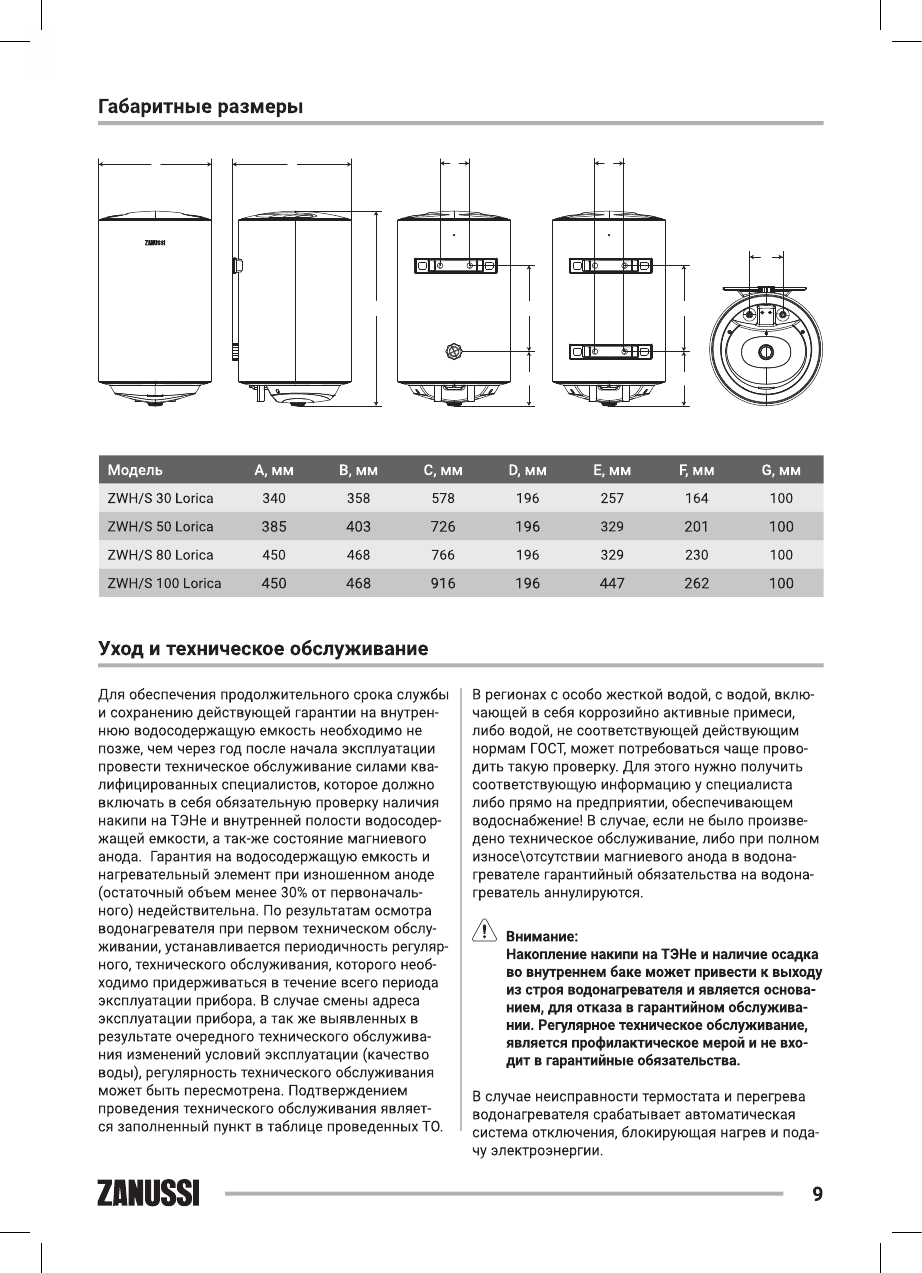 Габаритные размеры

ZANUSSI

| Модель | A, мм | B, мм | C, мм | D, мм | E, мм | F, мм | G, мм |
|---|---|---|---|---|---|---|---|
| ZWH/S 30 Lorica | 340 | 358 | 578 | 196 | 257 | 164 | 100 |
| ZWH/S 50 Lorica | 385 | 403 | 726 | 196 | 329 | 201 | 100 |
| ZWH/S 80 Lorica | 450 | 468 | 766 | 196 | 329 | 230 | 100 |
| ZWH/S 100 Lorica | 450 | 468 | 916 | 196 | 447 | 262 | 100 |

Уход и техническое обслуживание

Для обеспечения продолжительного срока службы и сохранению действующей гарантии на внутреннюю водосодержащую емкость необходимо не позже, чем через год после начала эксплуатации провести техническое обслуживание силами квалифицированных специалистов, которое должно включать в себя обязательную проверку наличия накипи на ТЭНе и внутренней полости водосодержащей емкости, а так-же состояние магниевого анода. Гарантия на водосодержащую емкость и нагревательный элемент при изношенном аноде (остаточный объем менее 30% от первоначального) недействительна. По результатам осмотра водонагревателя при первом техническом обслуживании, устанавливается периодичность регулярного, технического обслуживания, которого необходимо придерживаться в течение всего периода эксплуатации прибора. В случае смены адреса эксплуатации прибора, а так же выявленных в результате очередного технического обслуживания изменений условий эксплуатации (качество воды), регулярность технического обслуживания может быть пересмотрена. Подтверждением проведения технического обслуживания является заполненный пункт в таблице проведенных ТО.

В регионах с особо жесткой водой, с водой, включающей в себя коррозийно активные примеси, либо водой, не соответствующей действующим нормам ГОСТ, может потребоваться чаще проводить такую проверку. Для этого нужно получить соответствующую информацию у специалиста либо прямо на предприятии, обеспечивающем водоснабжение! В случае, если не было произведено техническое обслуживание, либо при полном износе\отсутствии магниевого анода в водонагревателе гарантийный обязательства на водонагреватель аннулируются.

Внимание:
Накопление накипи на ТЭНе и наличие осадка во внутреннем баке может привести к выходу из строя водонагревателя и является основанием, для отказа в гарантийном обслуживании. Регулярное техническое обслуживание, является профилактическое мерой и не входит в гарантийные обязательства.

В случае неисправности термостата и перегрева водонагревателя срабатывает автоматическая система отключения, блокирующая нагрев и подачу электроэнергии.

ZANUSSI 9