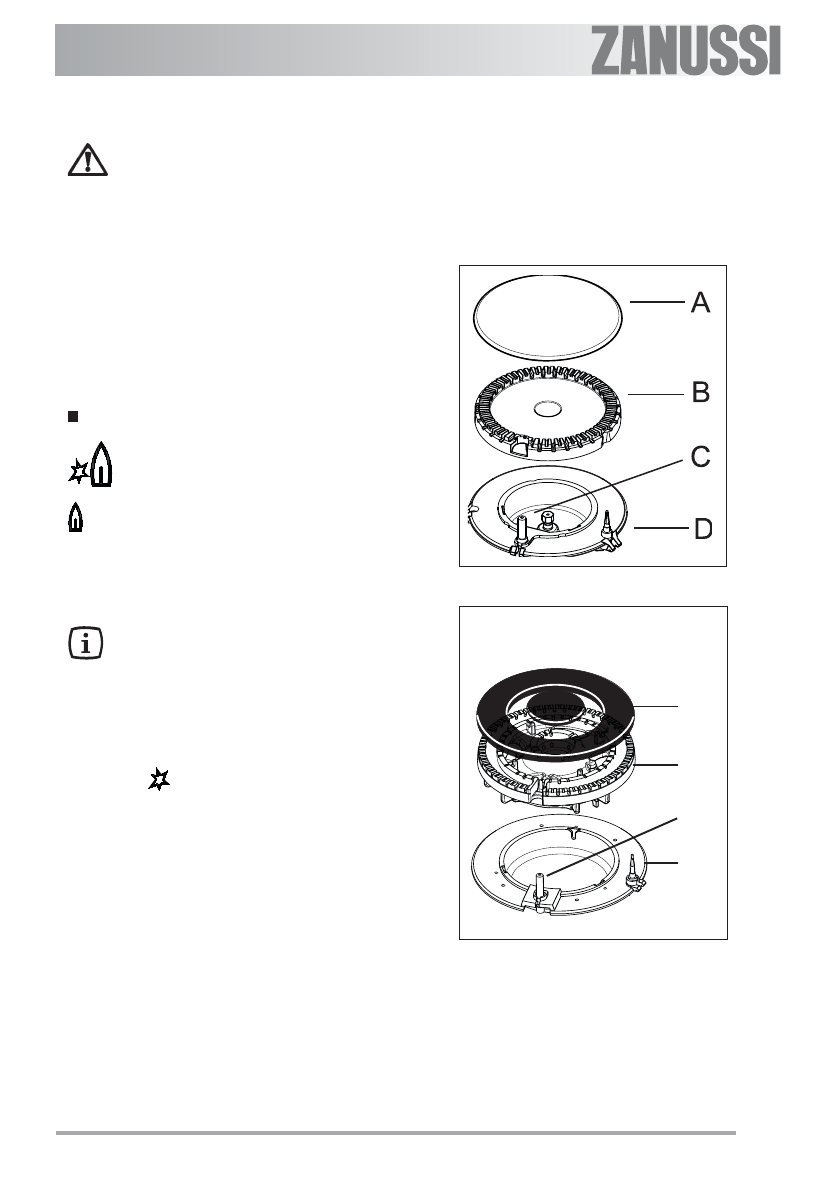 ZANUSSI

A

B

C

D