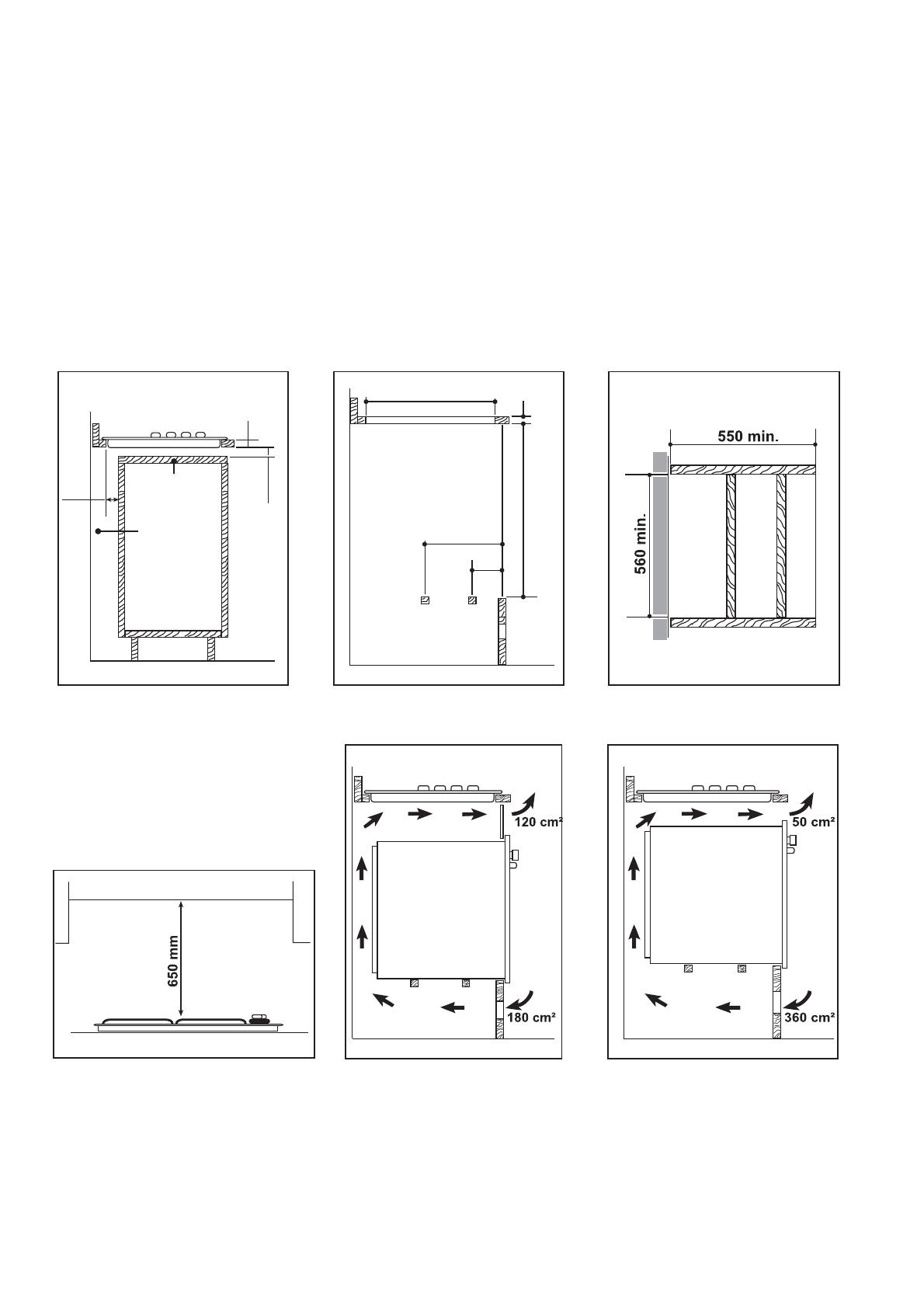 550 min.

560 min.

650 mm

120 cm²

180 cm²

50 cm²

360 cm²