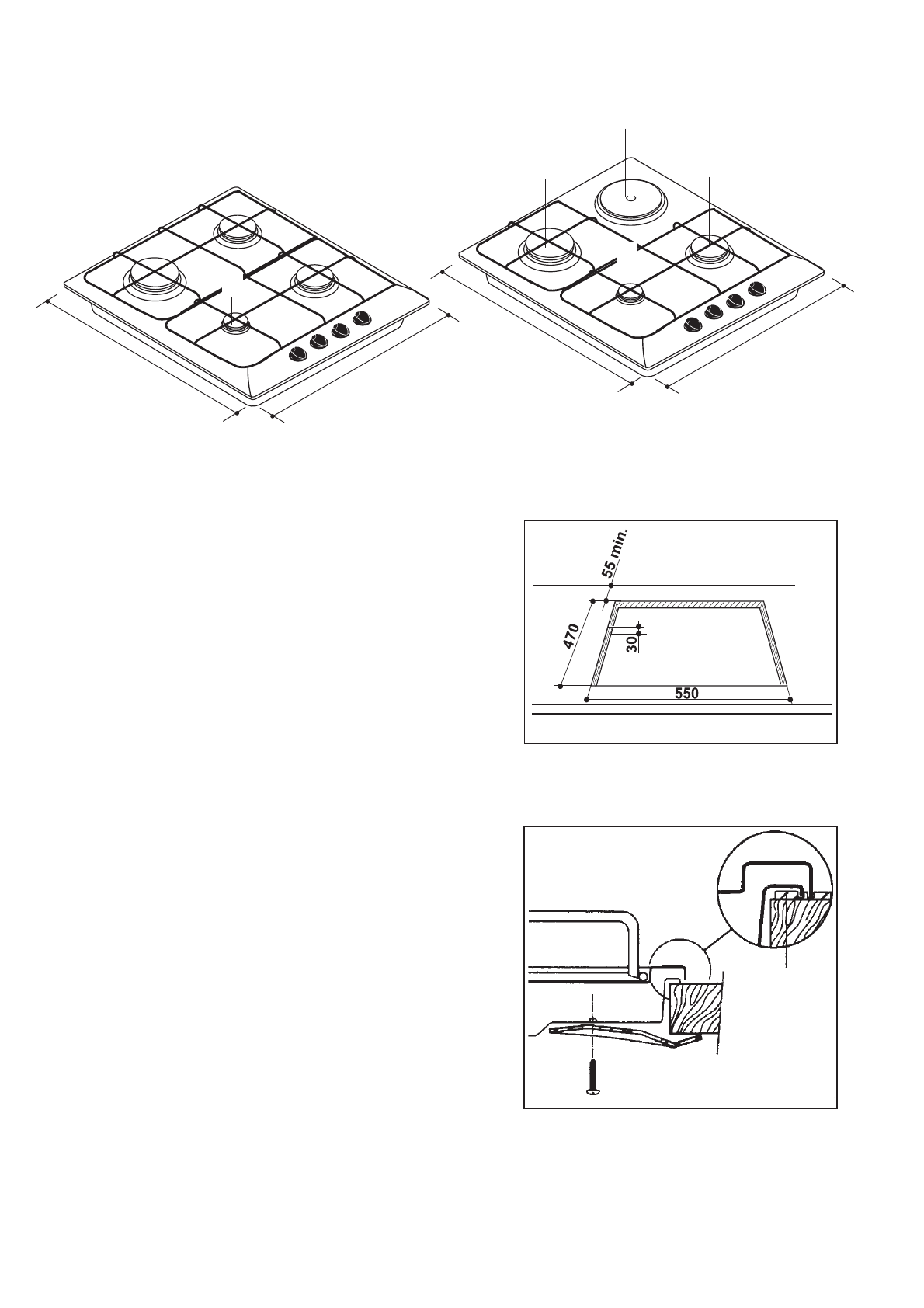 55 min.
470
30
550