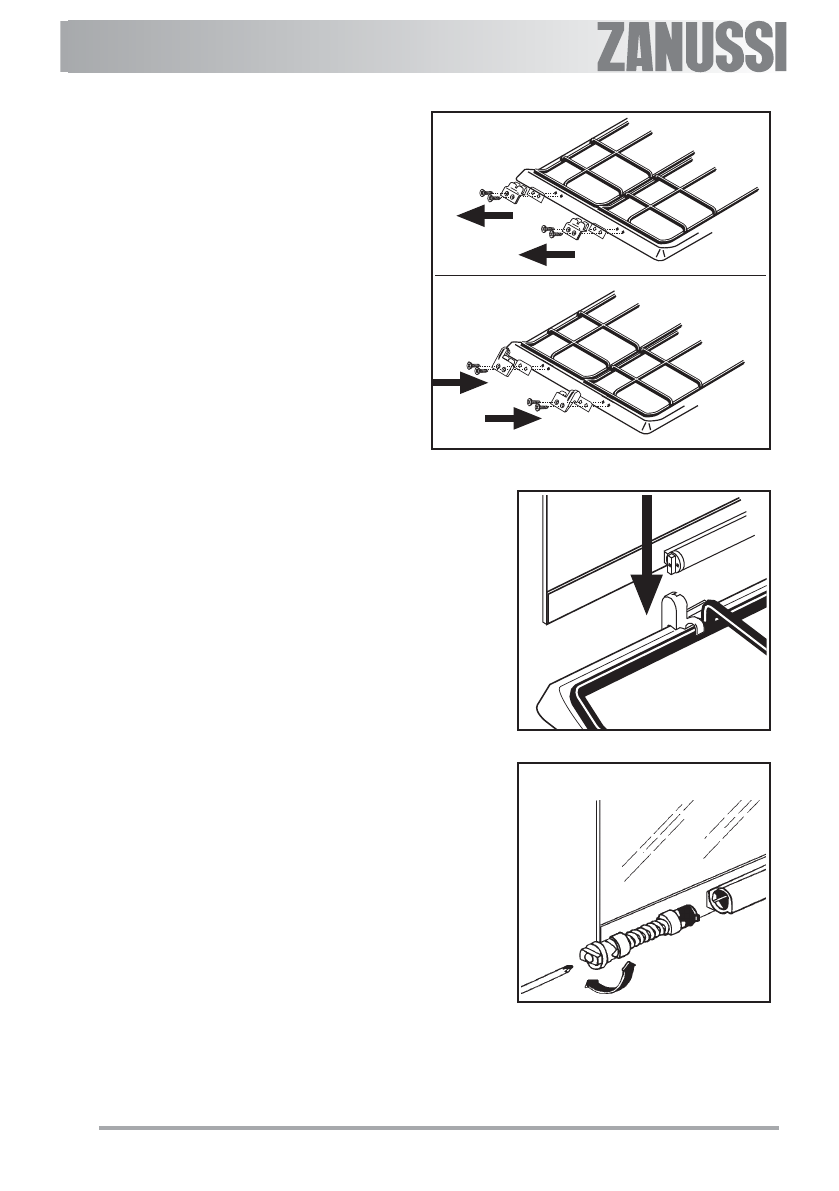 ZANUSSI