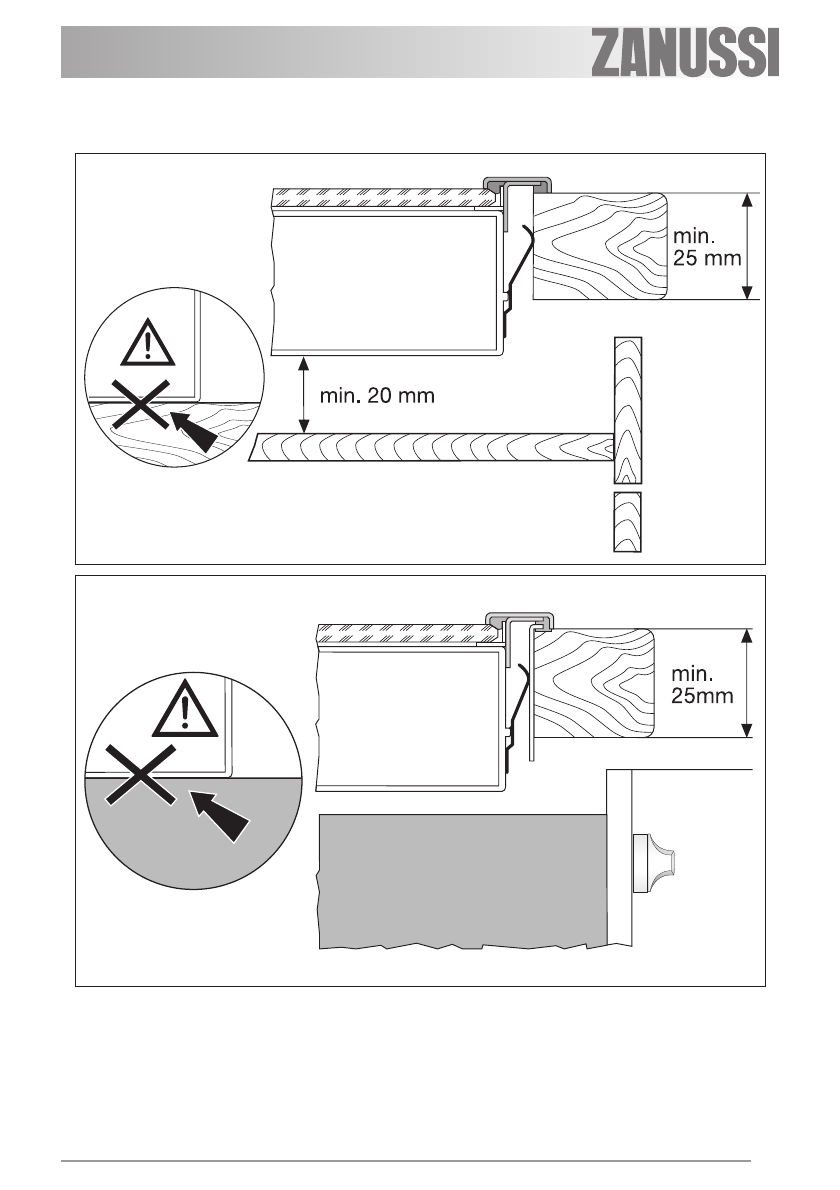 ZANUSSI

min. 25 mm

min. 20 mm

min. 25mm