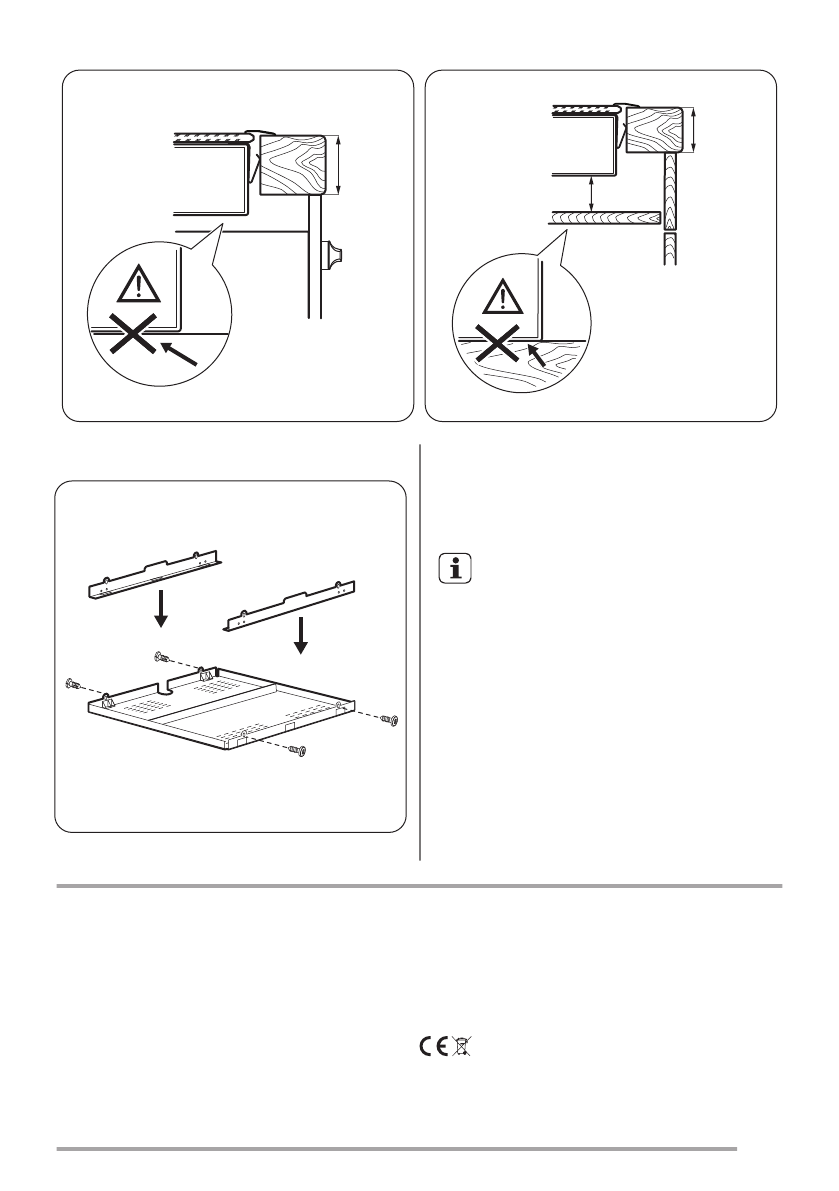 CE