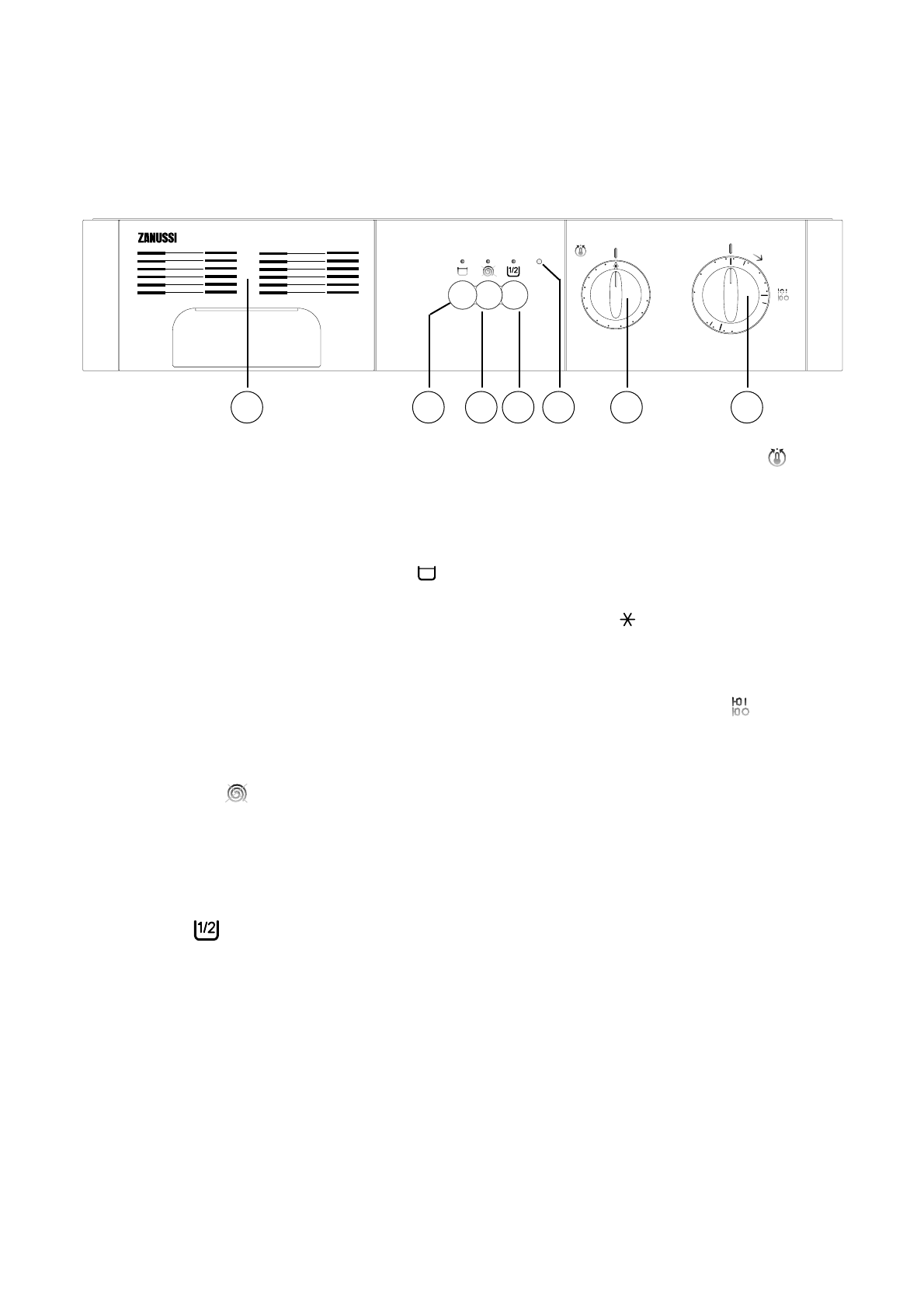 ZANUSSI

1/2

1/2