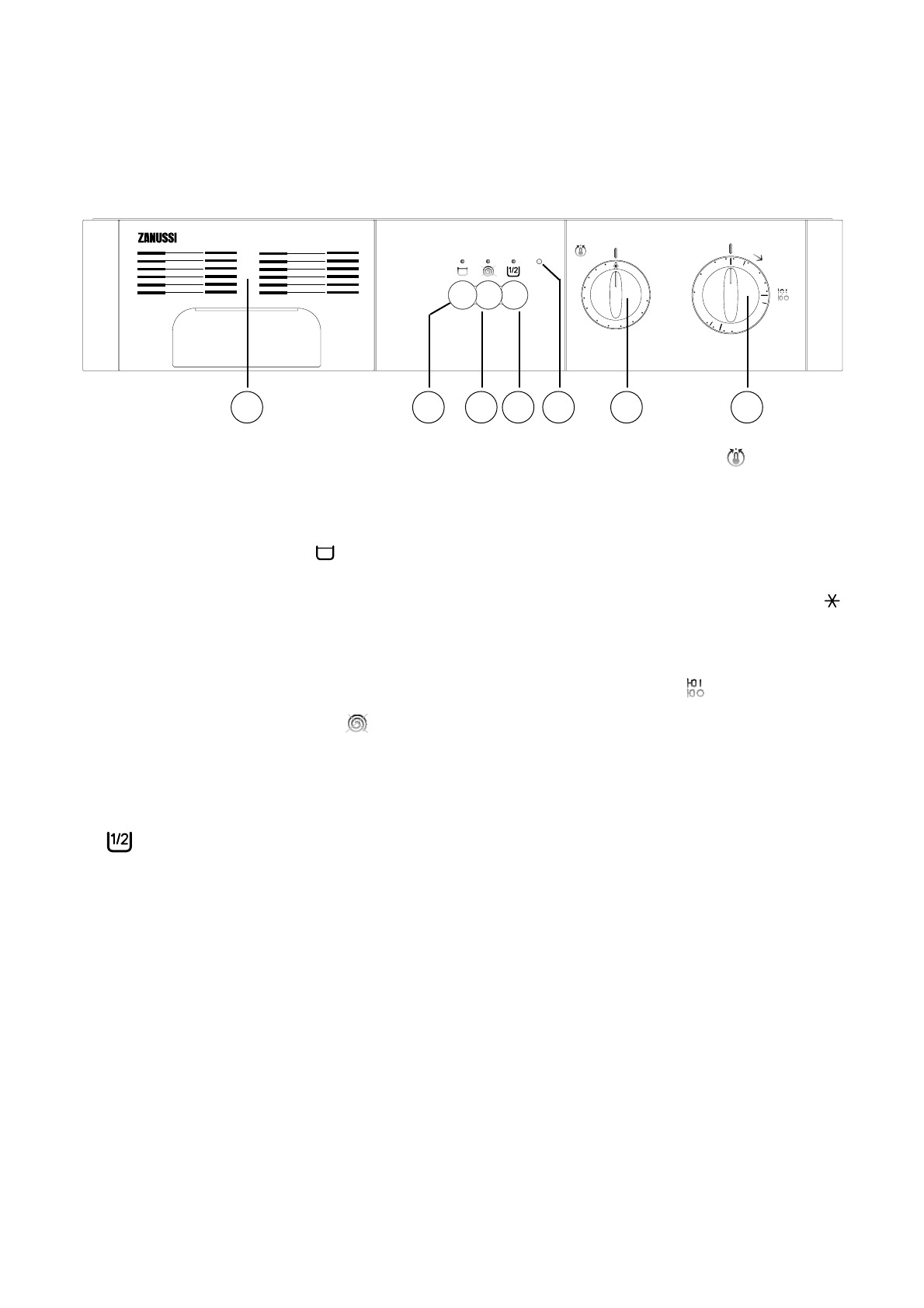 ZANUSSI

1/2

1/2