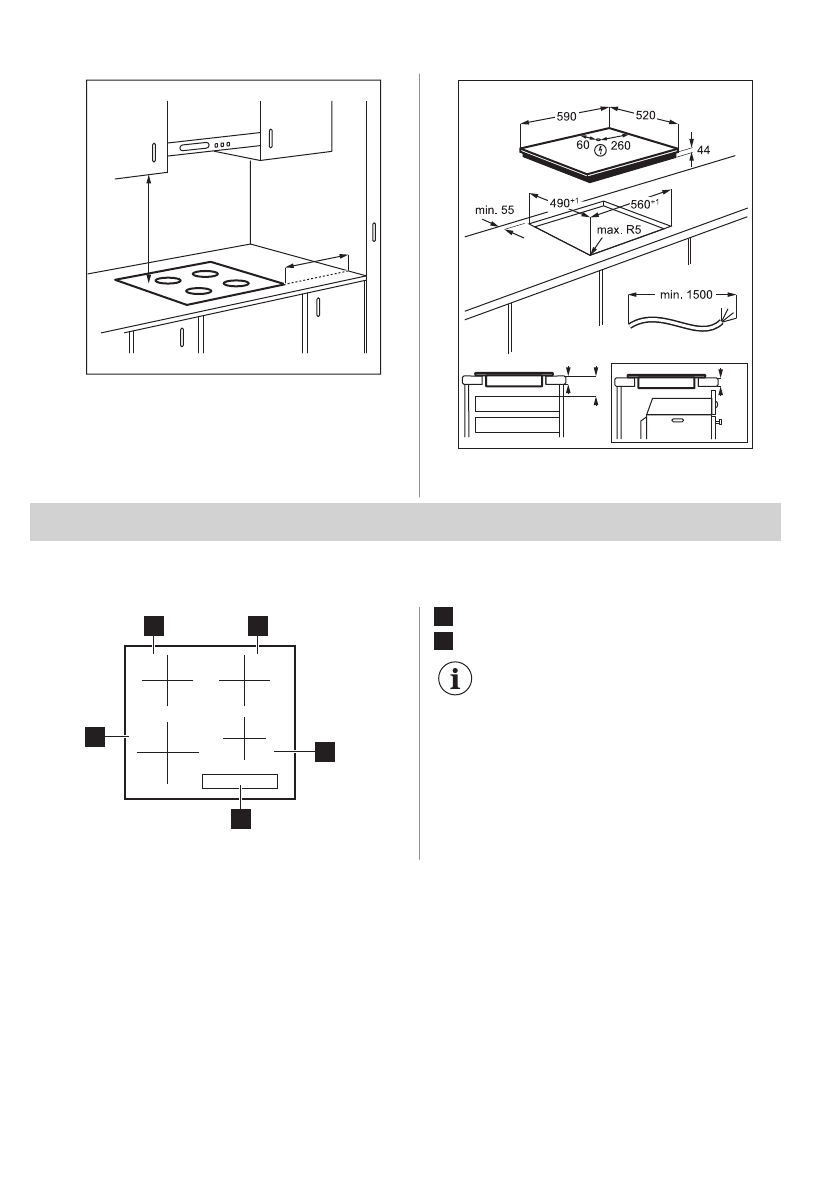 590
520
60
260
44
min. 55
$490^{+1}$
$560^{+1}$
max. R5
min. 1500