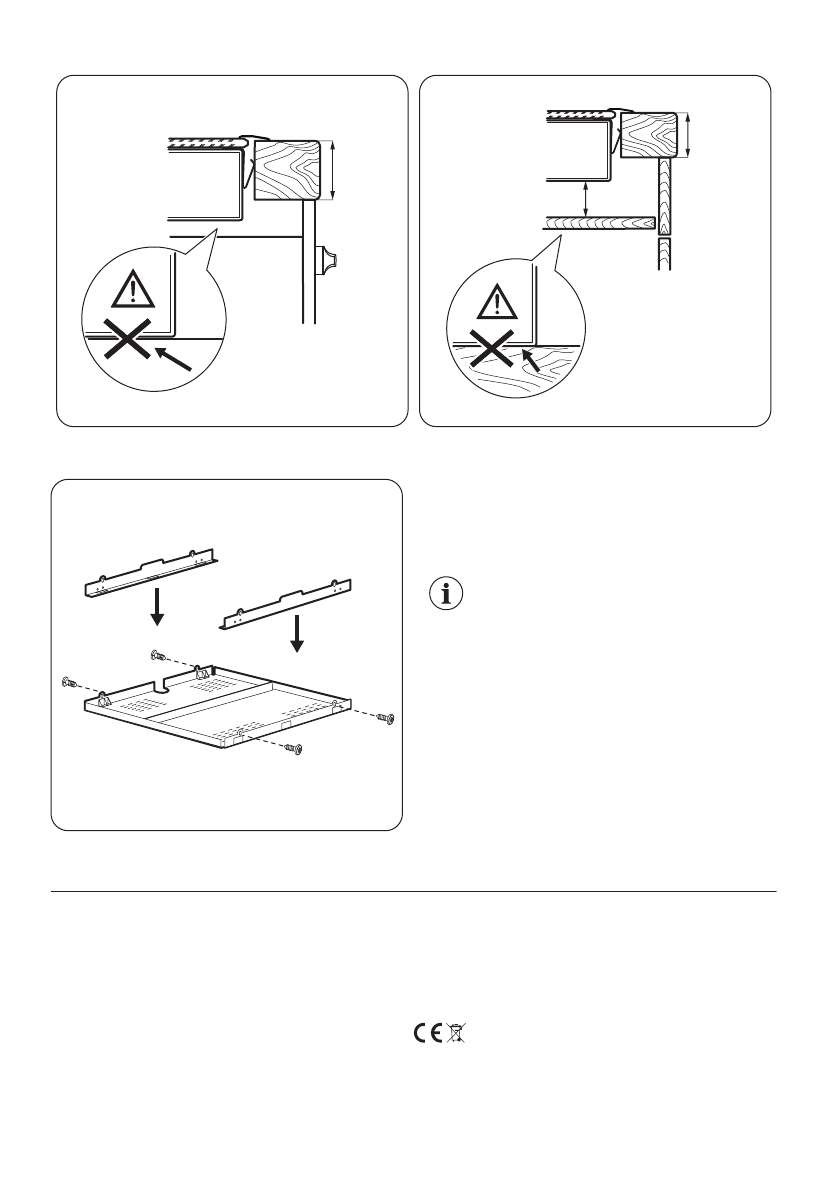 CE