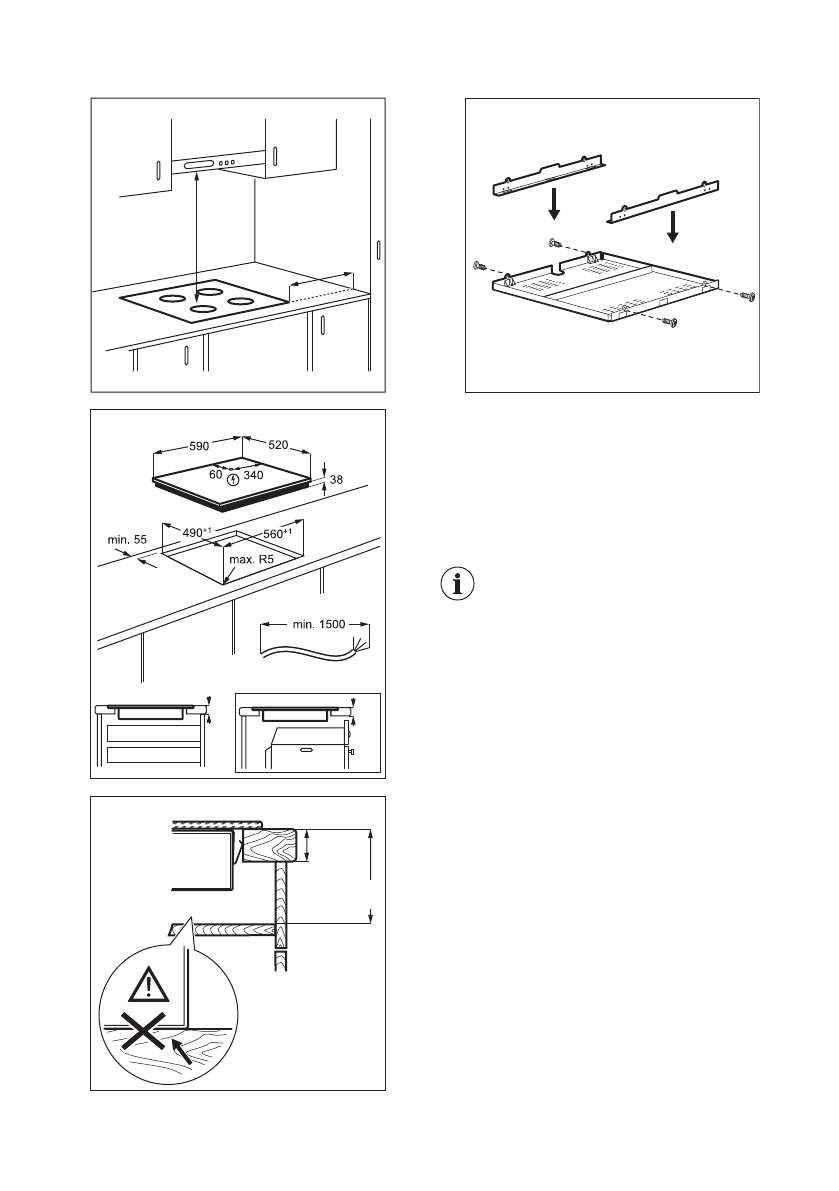 590
520
60
340
38
min. 55
$490^{+1}$
$560^{+1}$
max. R5
min. 1500