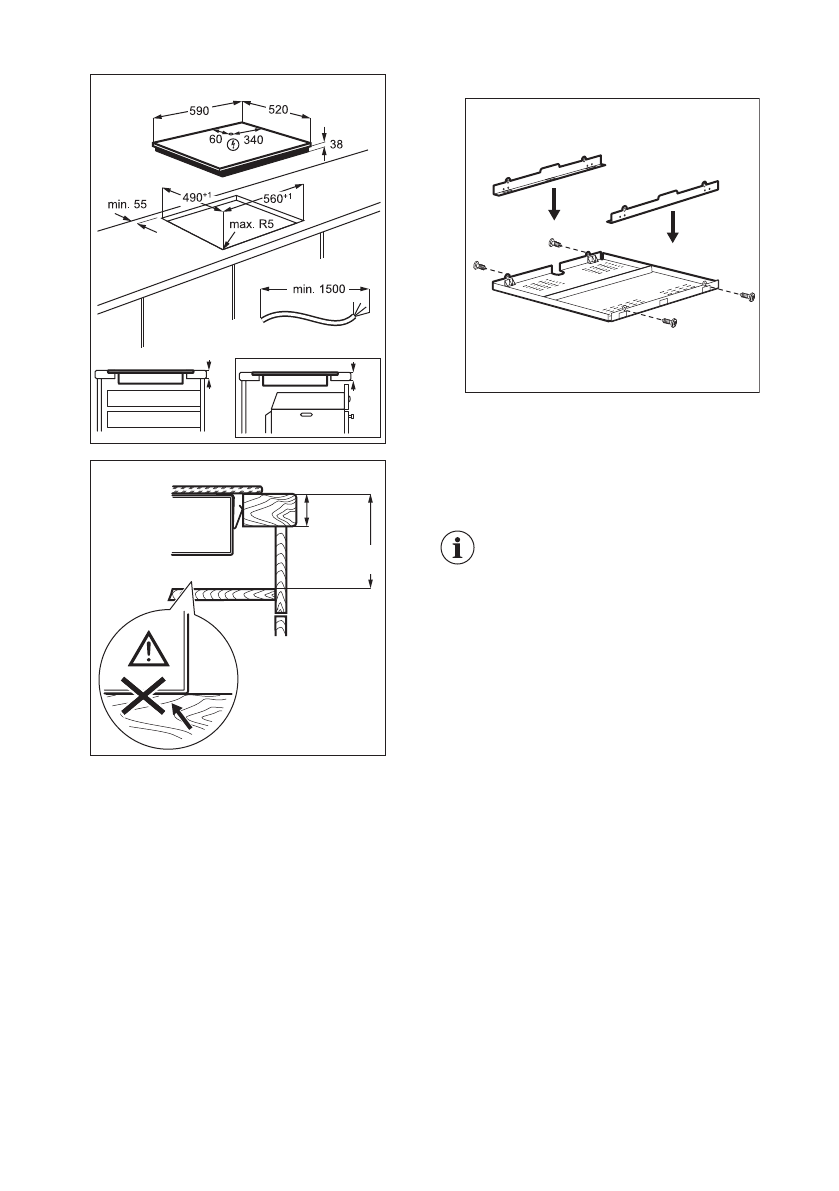 590
520
60
340
38
min. 55
$490^{+1}$
$560^{+1}$
max. R5
min. 1500