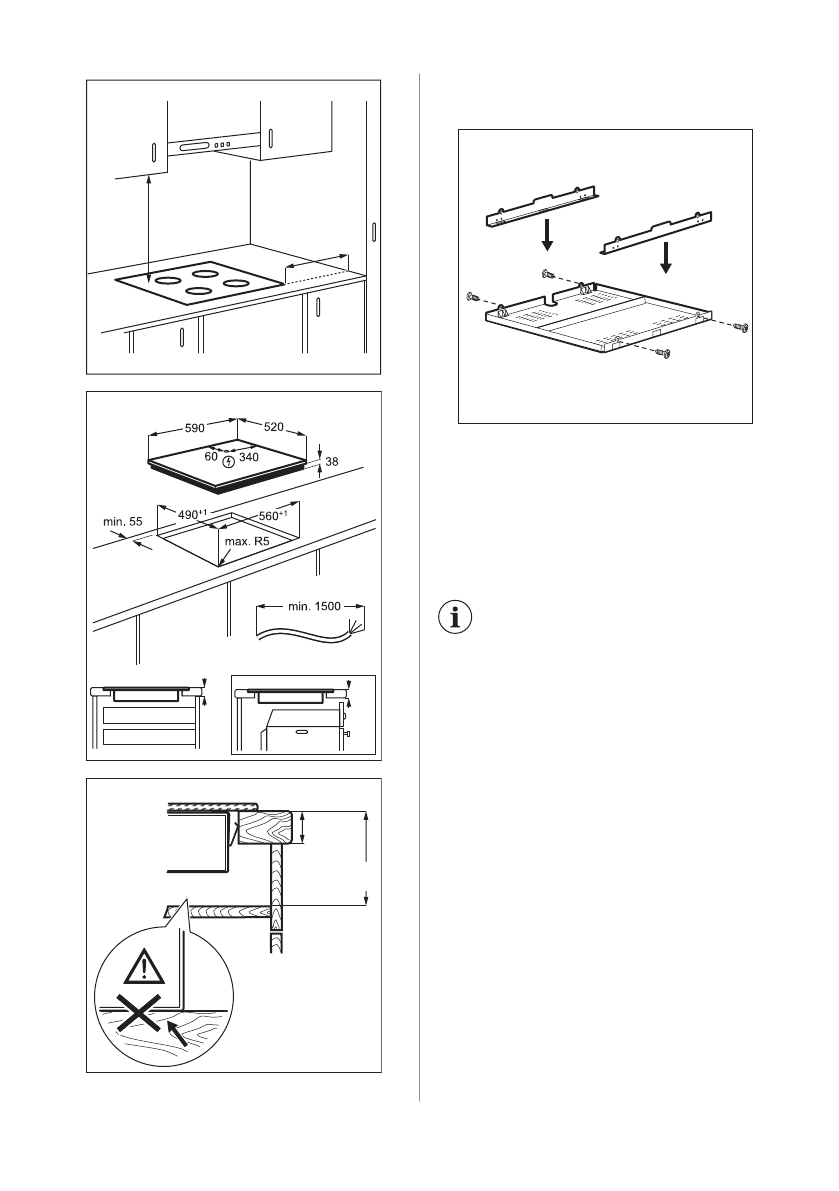 590

520

60

340

38

min. 55

$490^{+1}$

$560^{+1}$

max. R5

min. 1500