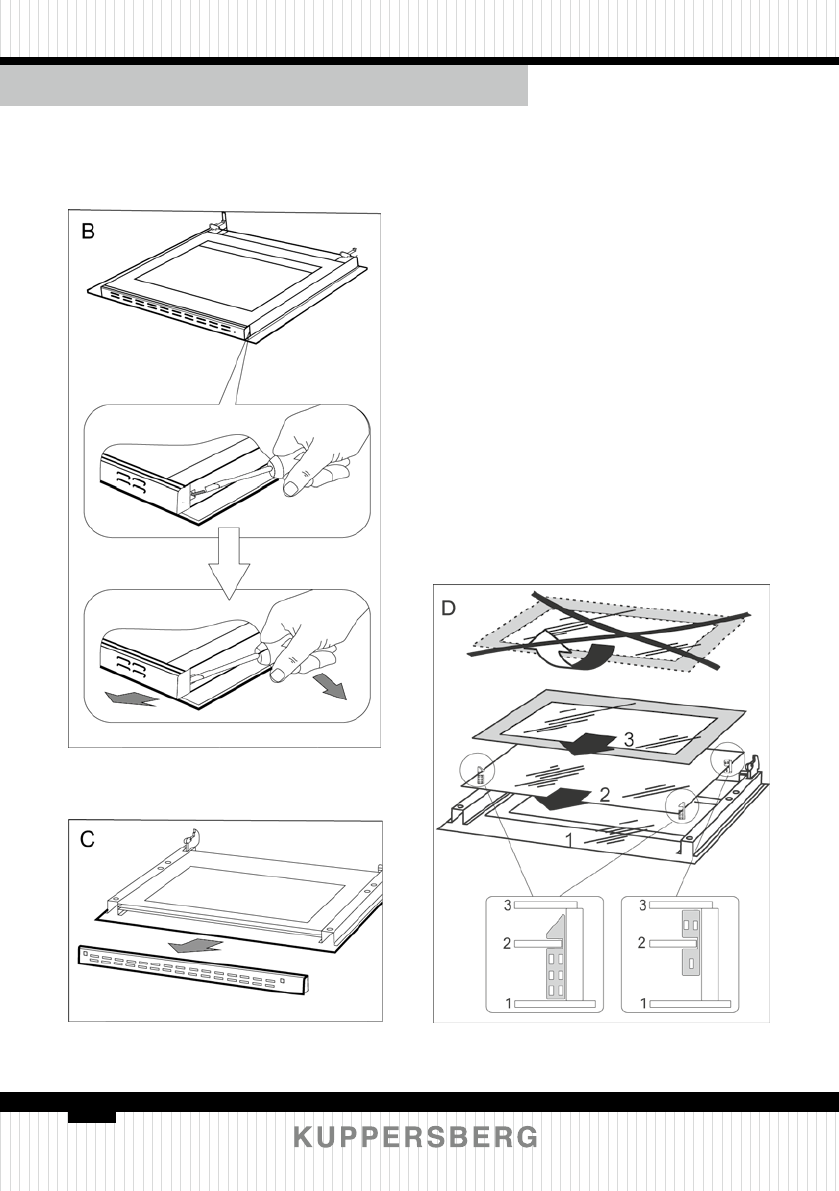 B

C

D

3

2

1

3

2

1

3

2

1

KUPPERSBERG