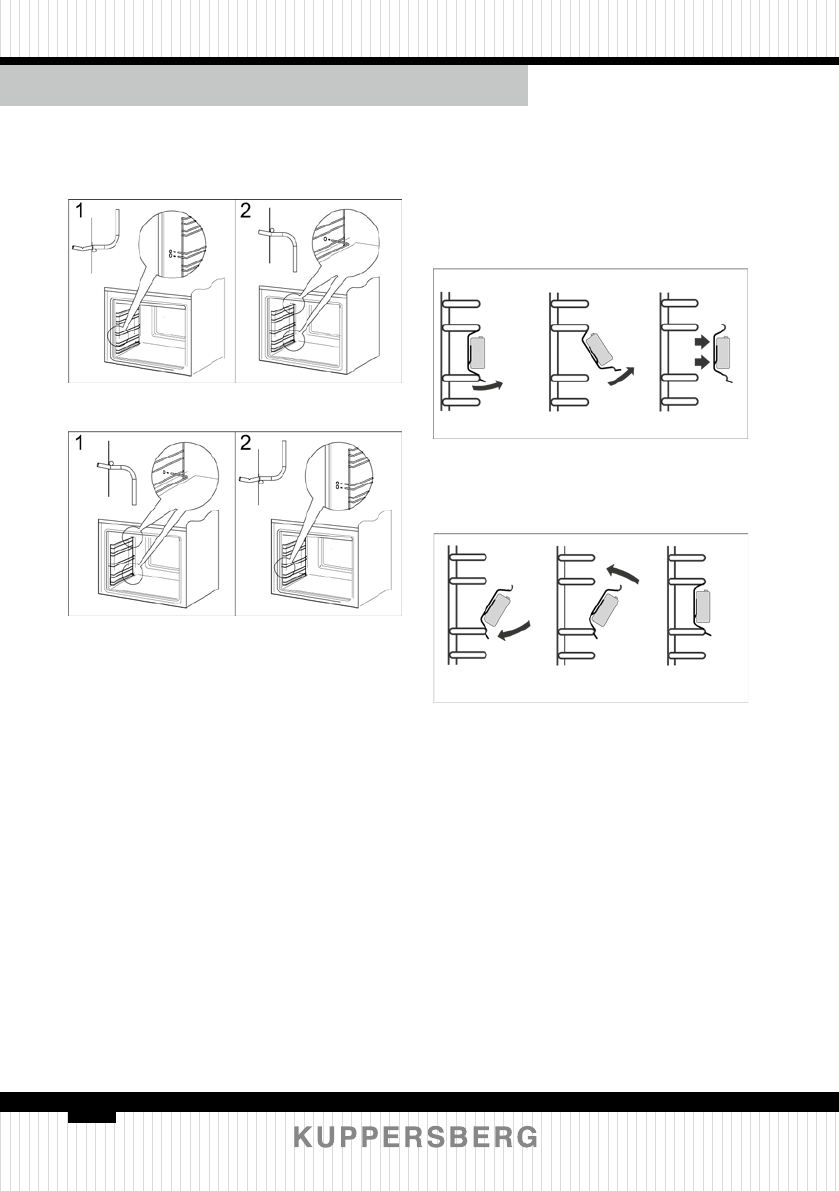 1

2

1

2

KUPPERSBERG