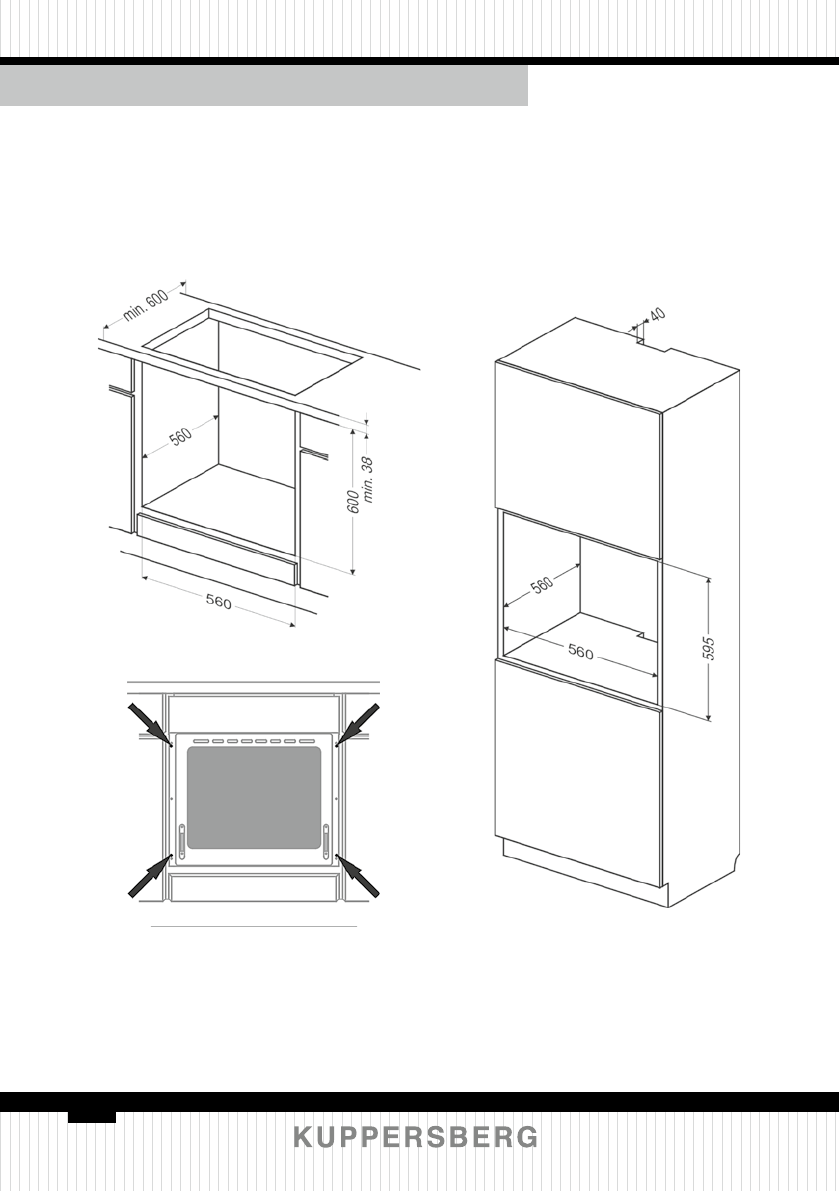 min. 600

560

600

min. 38

560

40

560

560

595

KUPPERSBERG