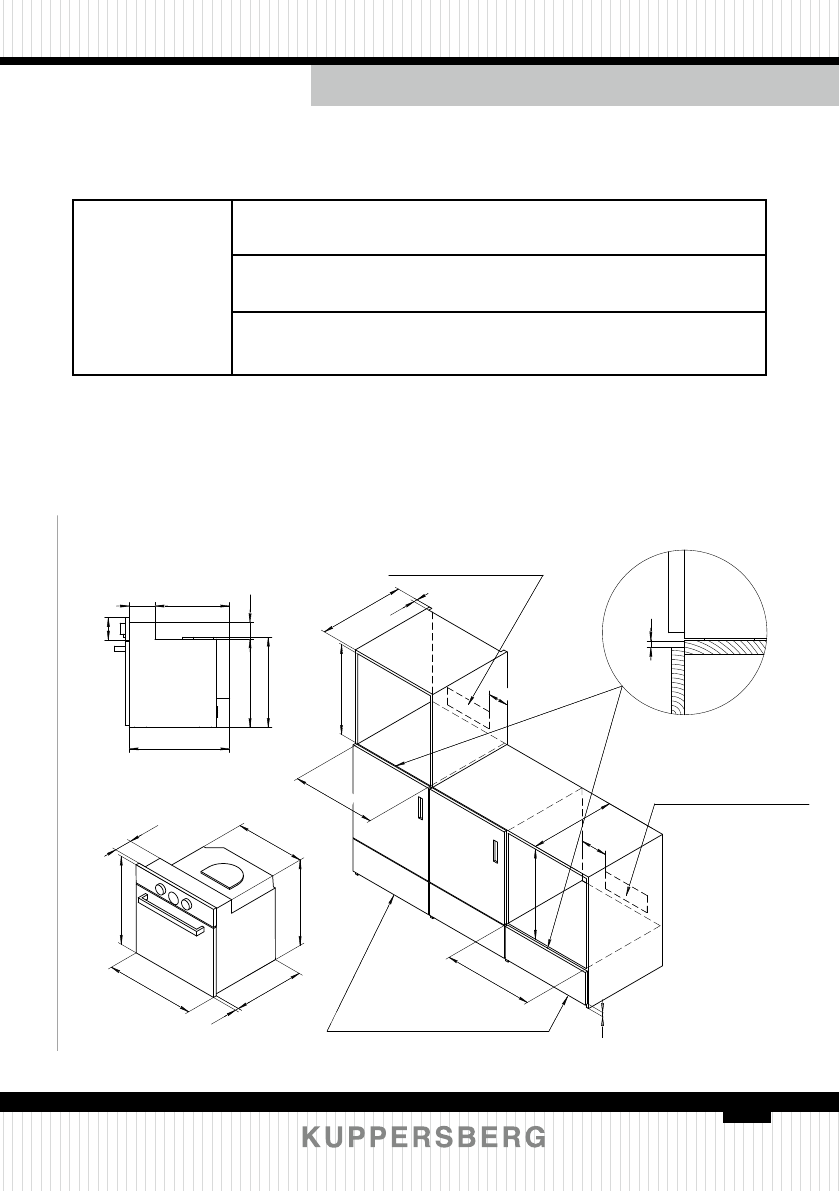 KUPPERSBERG