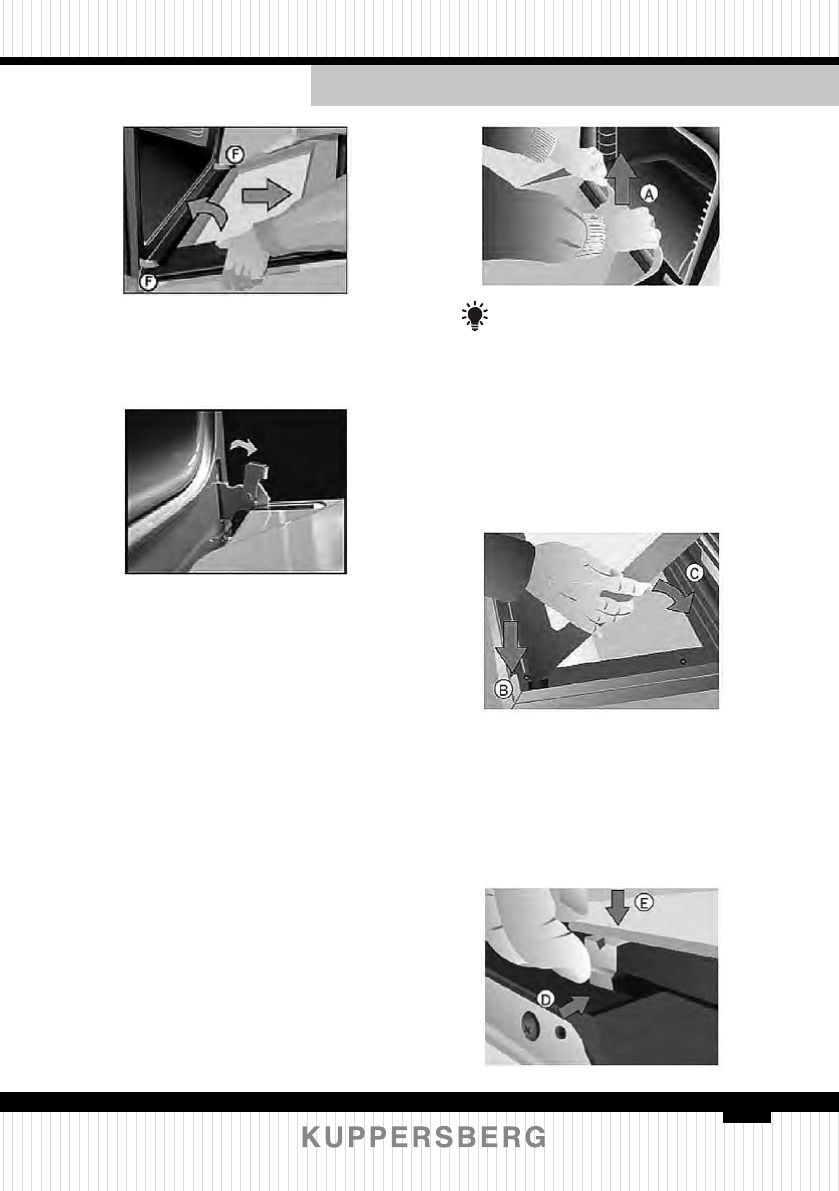 F

F

A

C

B

E

D

KUPPERSBERG