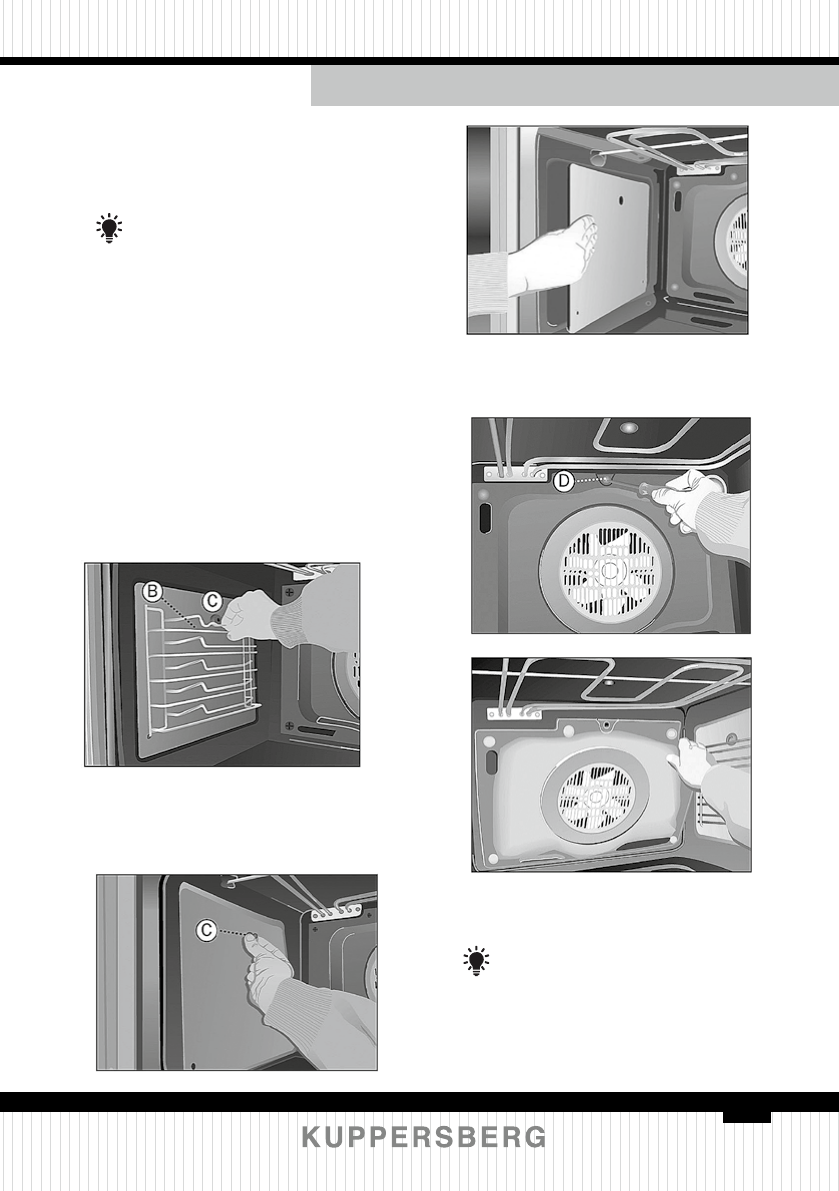 B

C

C

D

KUPPERSBERG