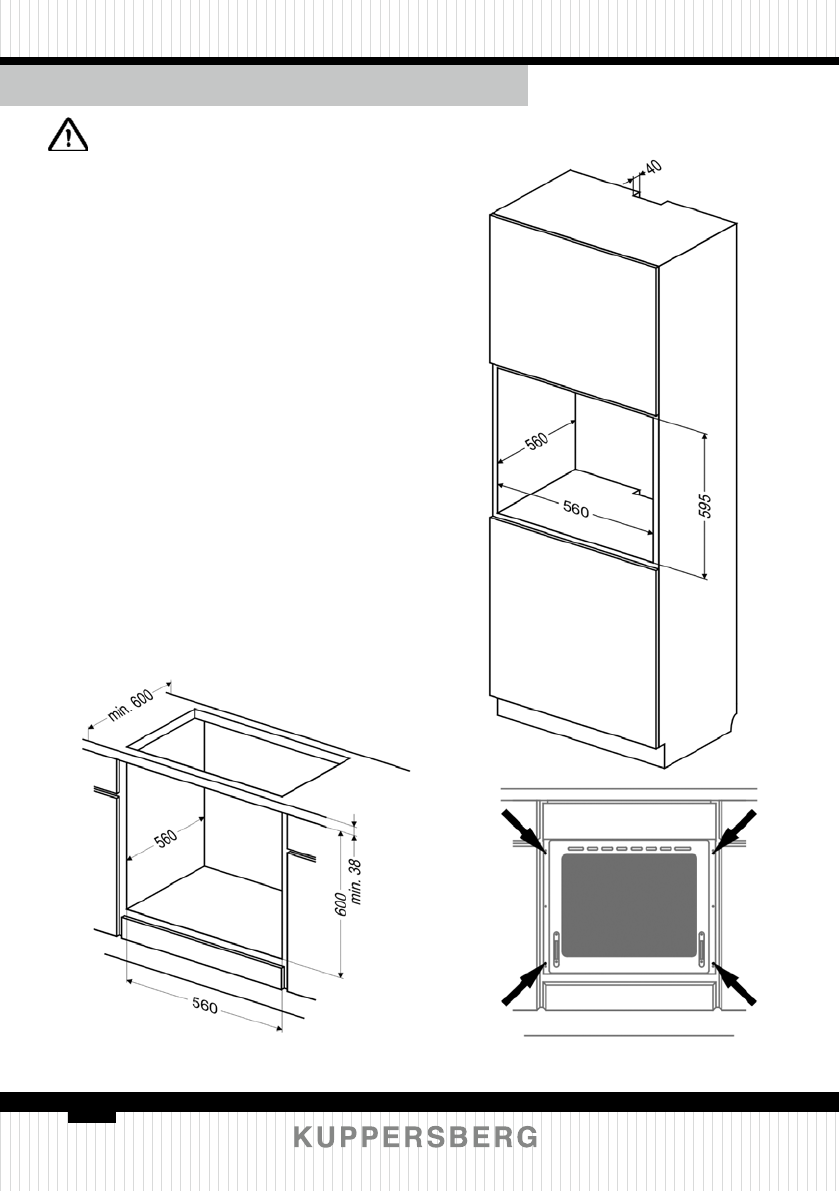 40

560

560

595

min. 600

560

600

min. 38

560

KUPPERSBERG