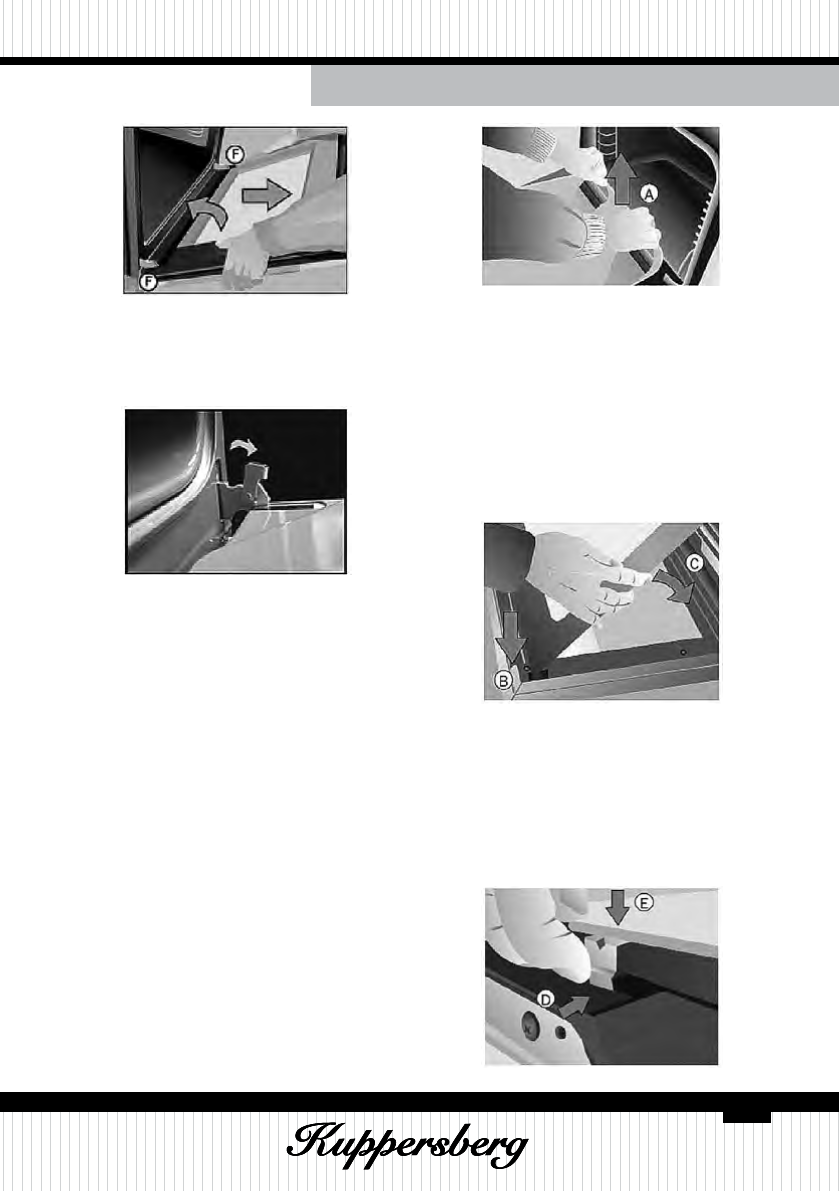 F

F

A

C

B

E

D

Kuppersberg