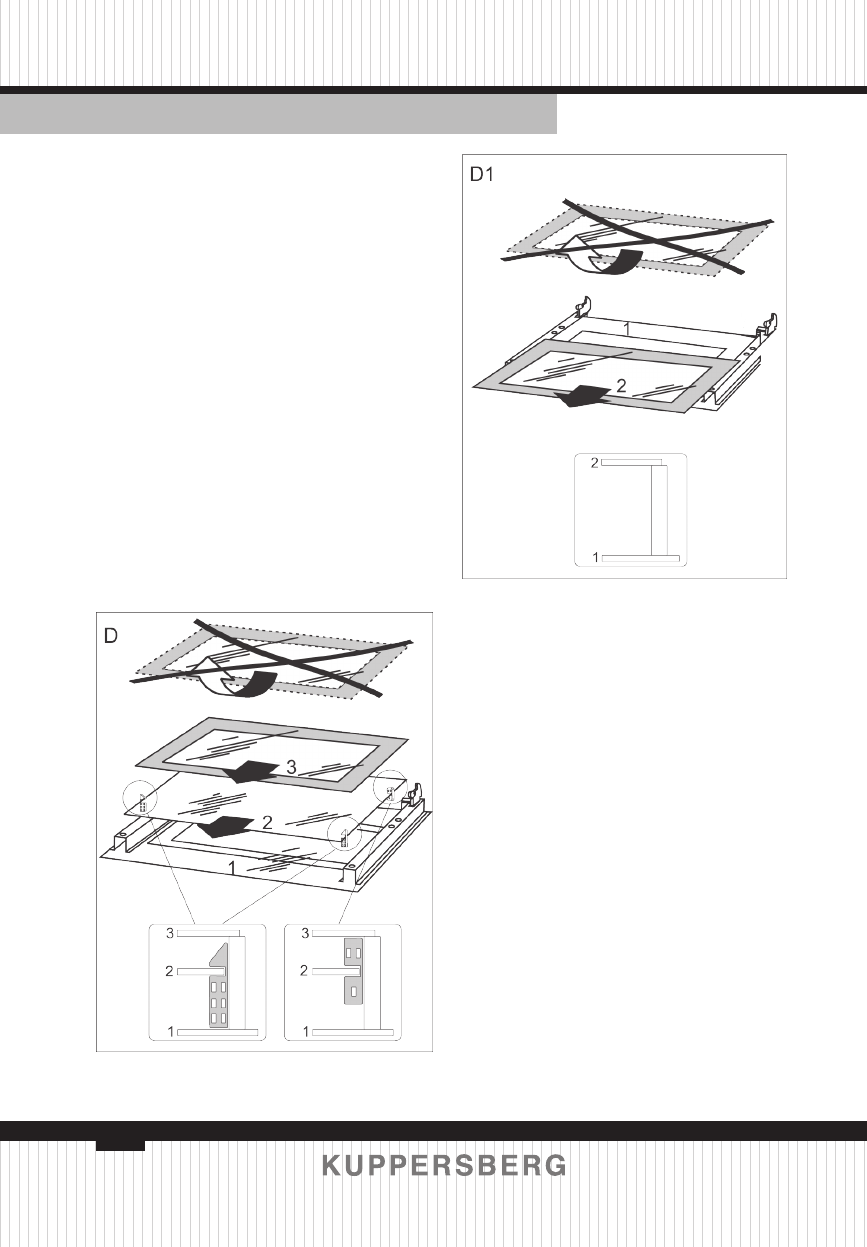 D1

1

2

2

1

D

3

2

1

3

2

1

3

2

1

KUPPERSBERG