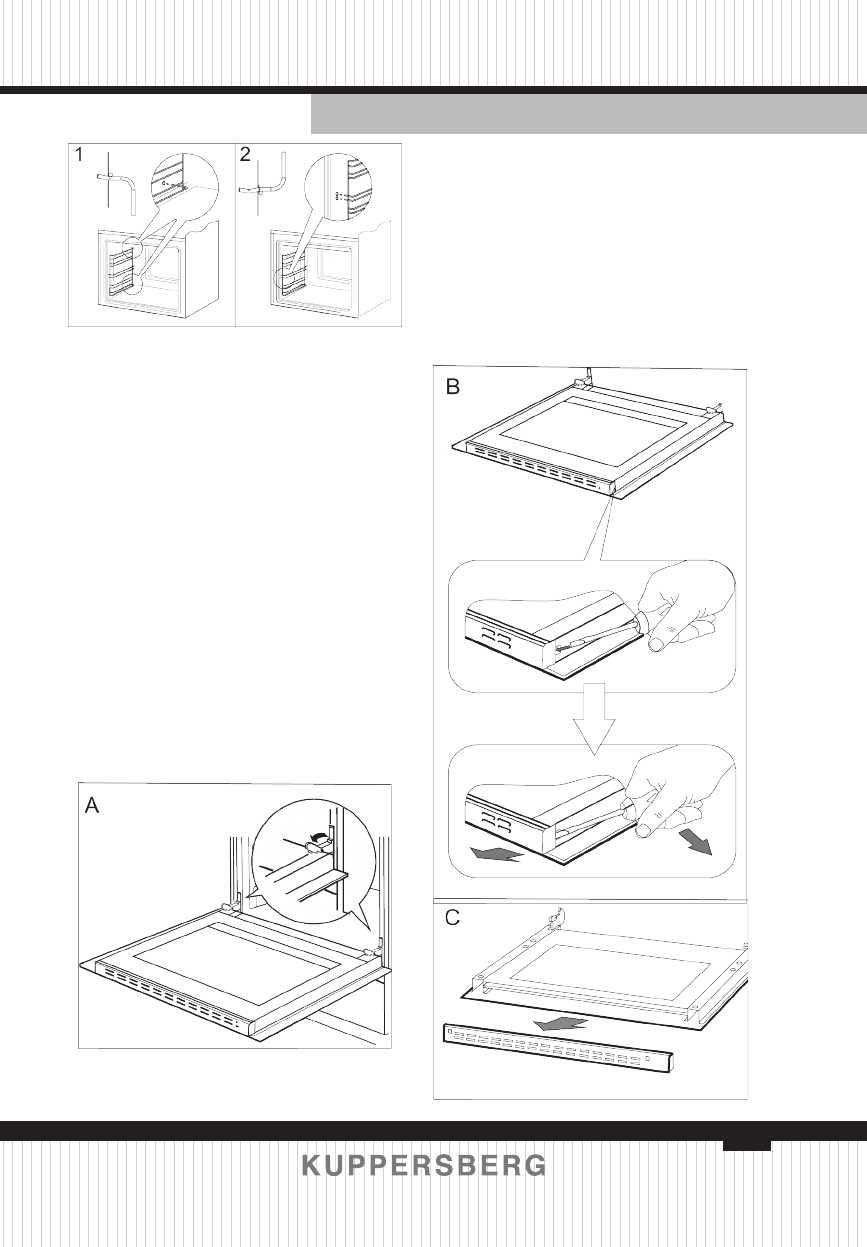 1

2

B

A

C

KUPPERSBERG