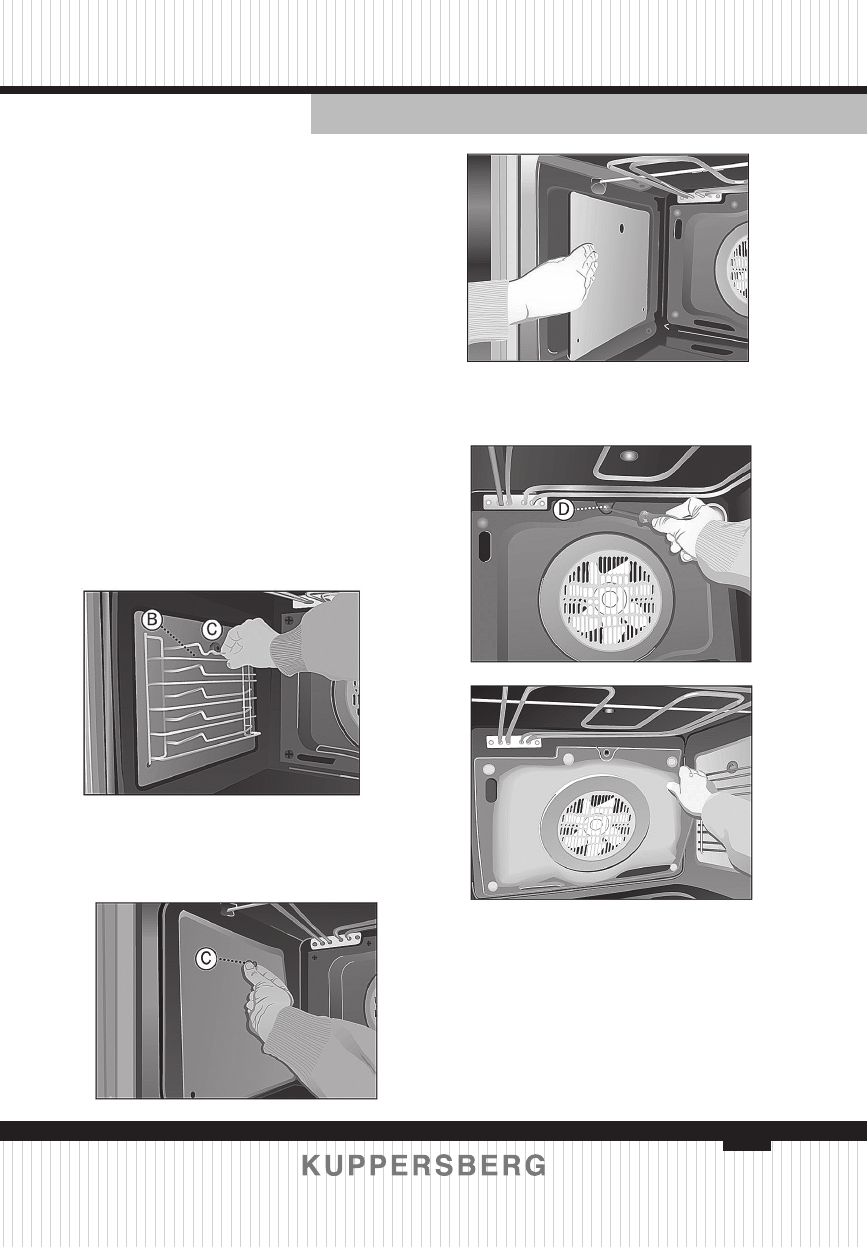 B

C

C

D

KUPPERSBERG