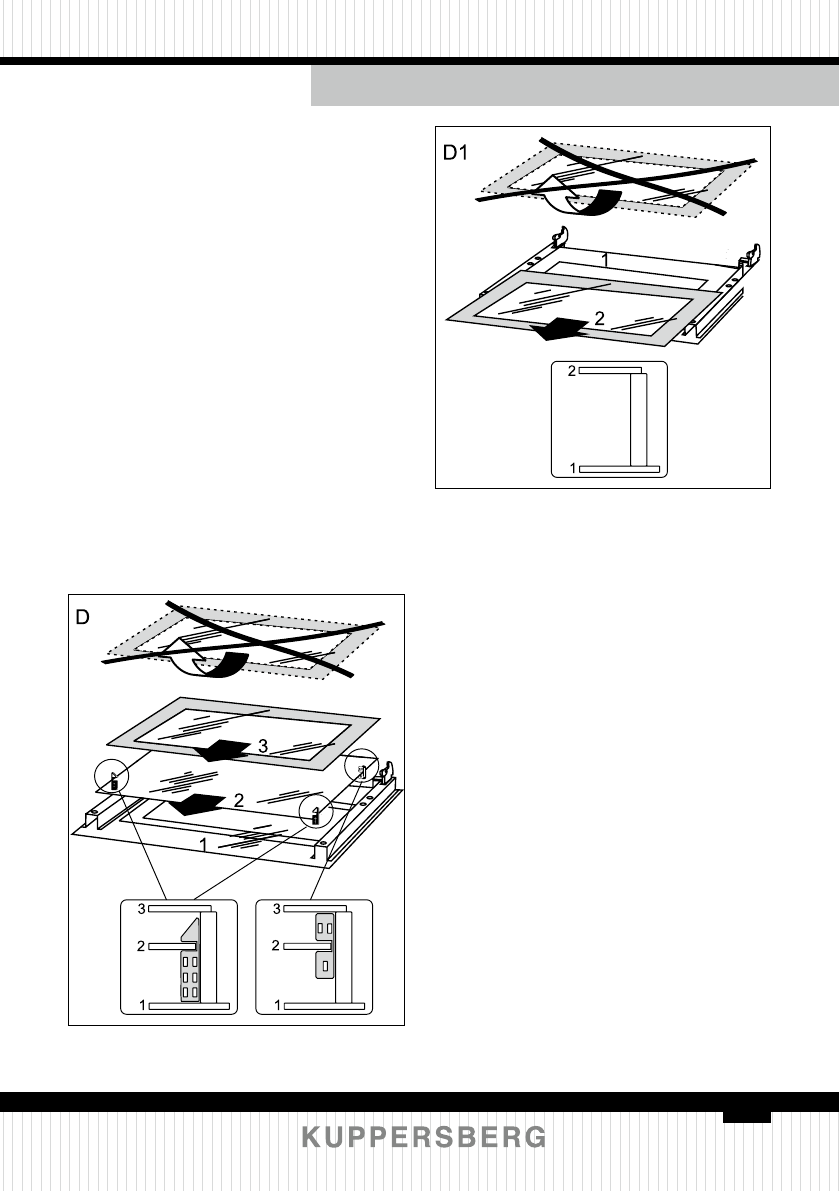 D1

1

2

2

1

D

3

2

1

3

2

1

3

2

1

KUPPERSBERG