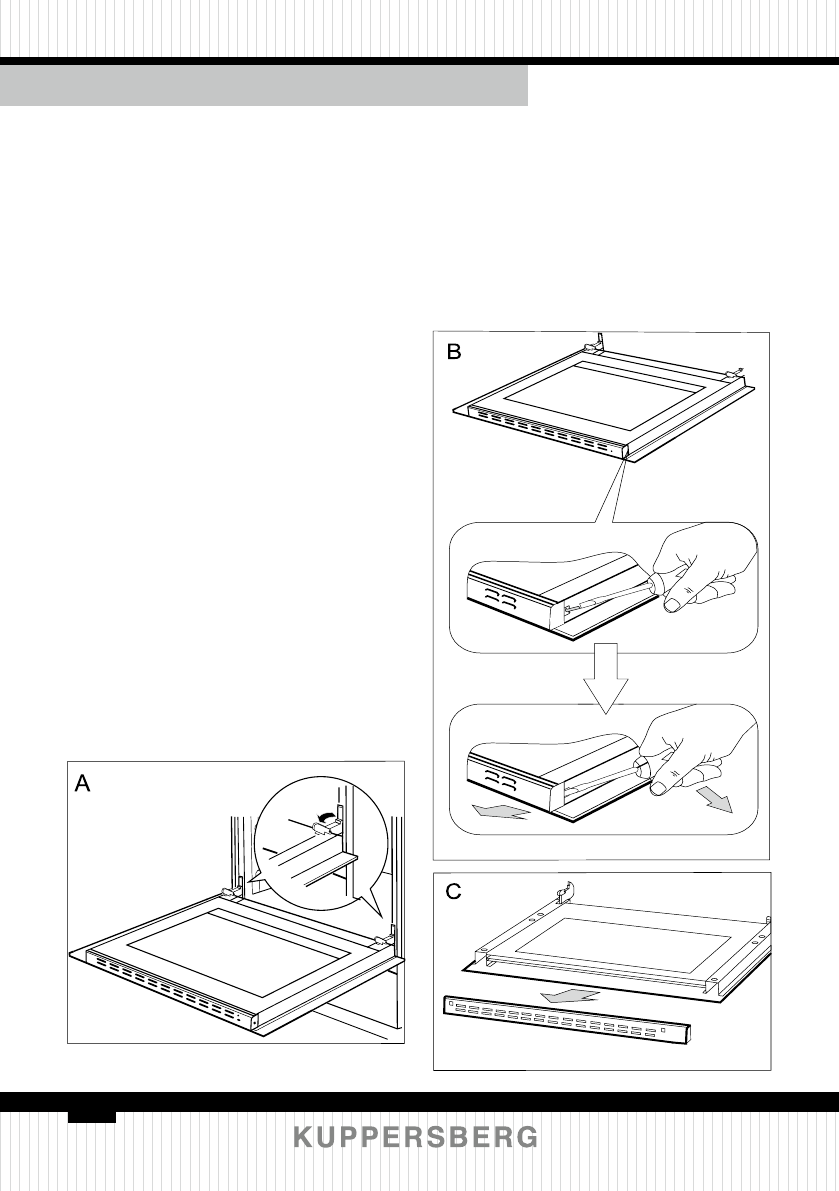 B

A

C

KUPPERSBERG