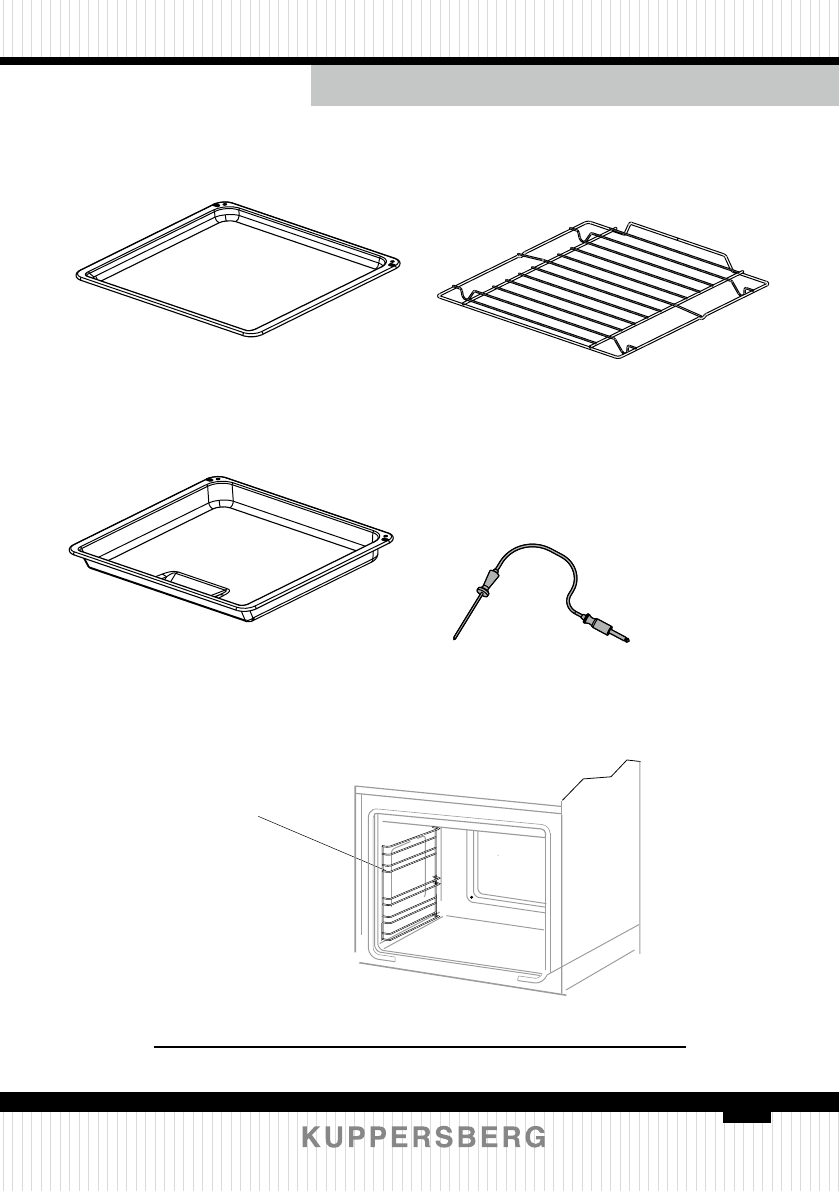 KUPPERSBERG