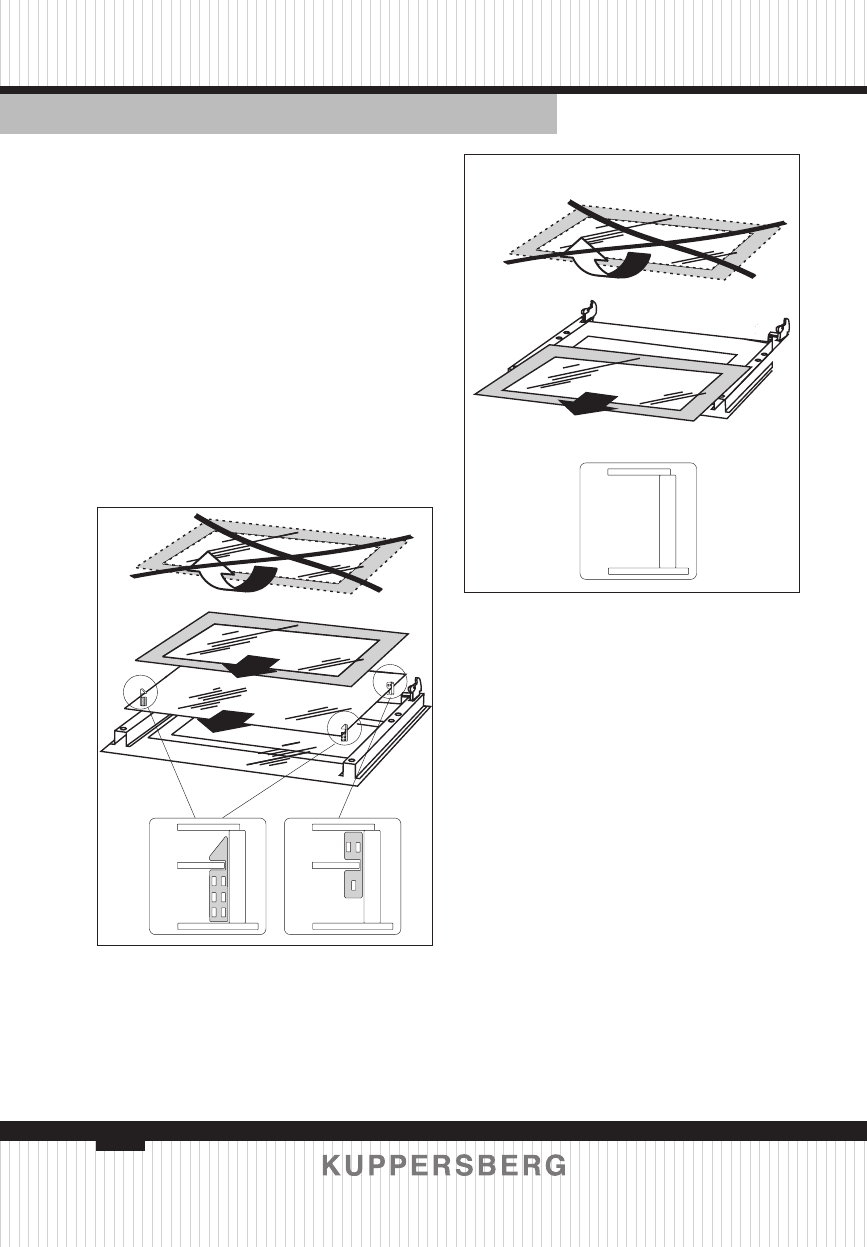 KUPPERSBERG