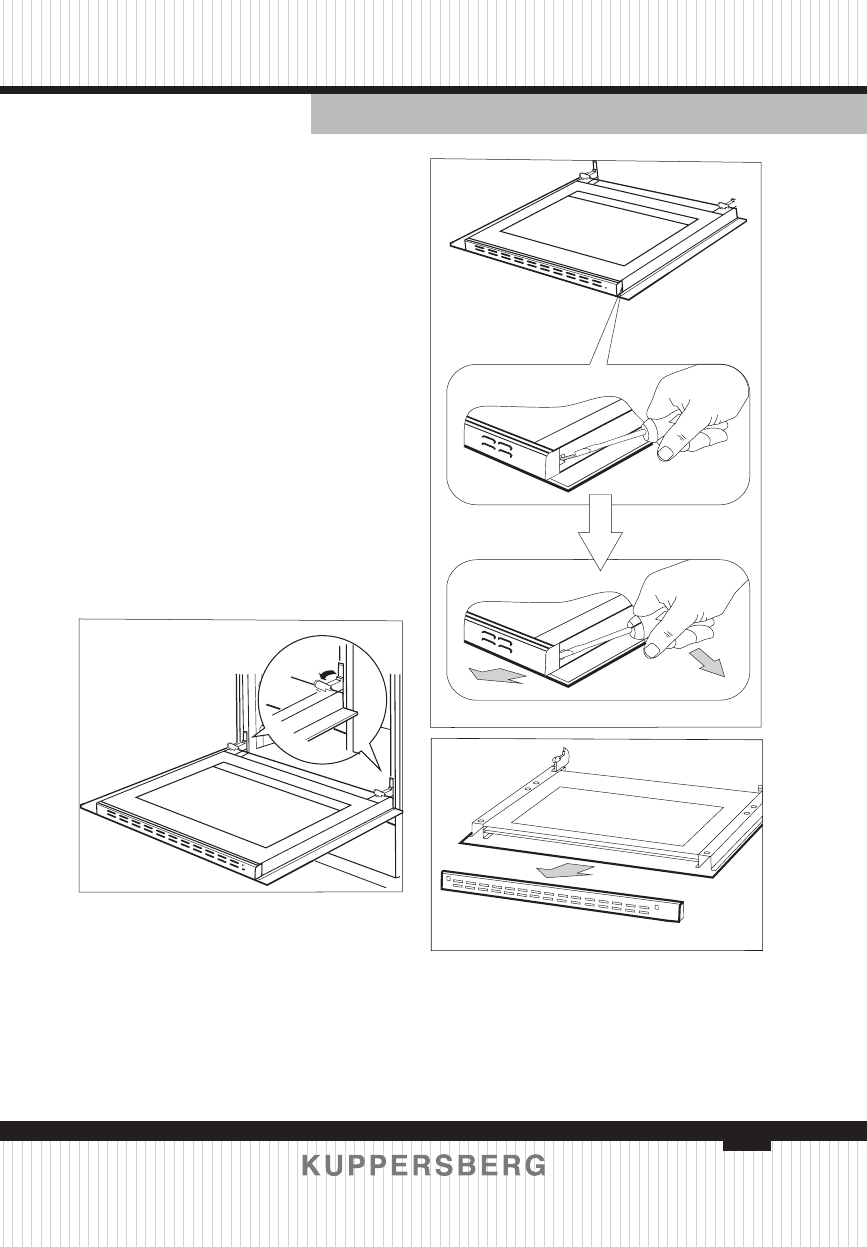 KUPPERSBERG