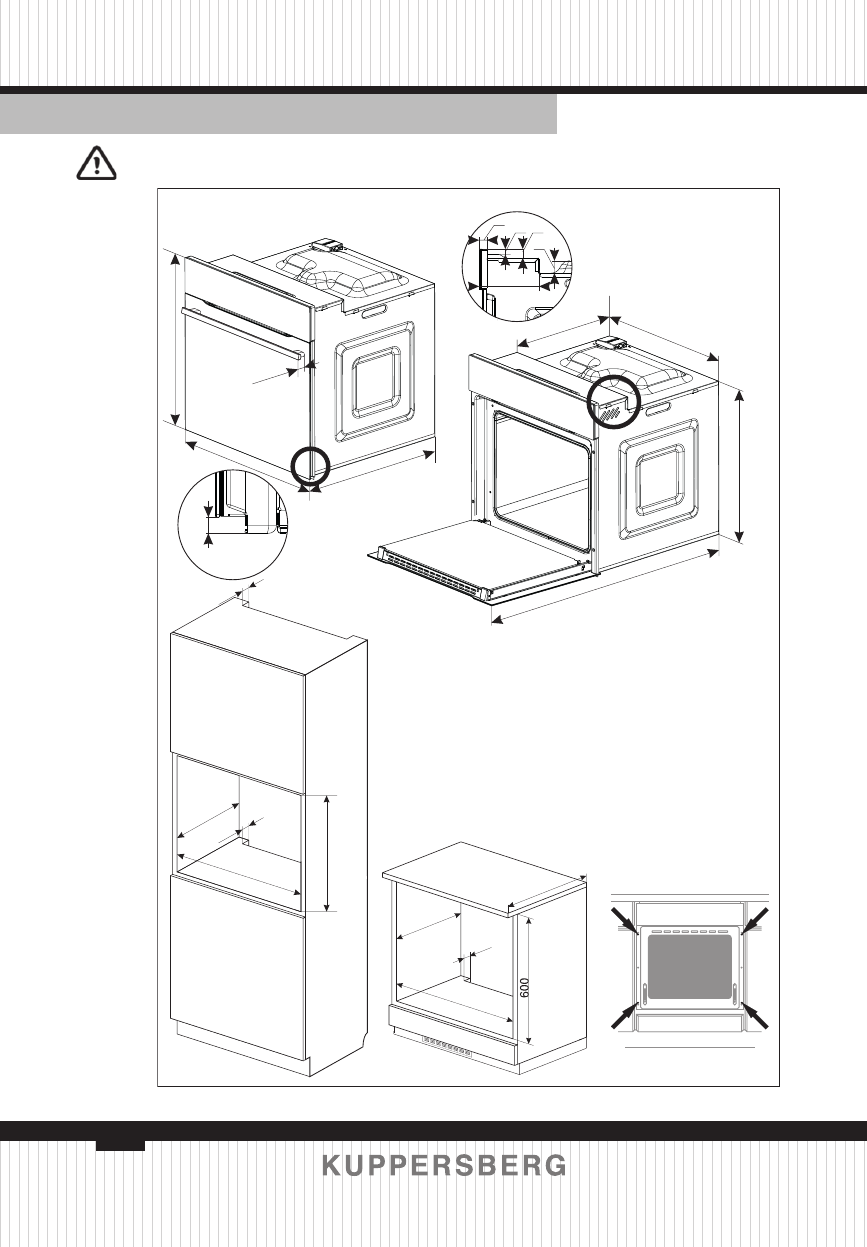 600

KUPPERSBERG