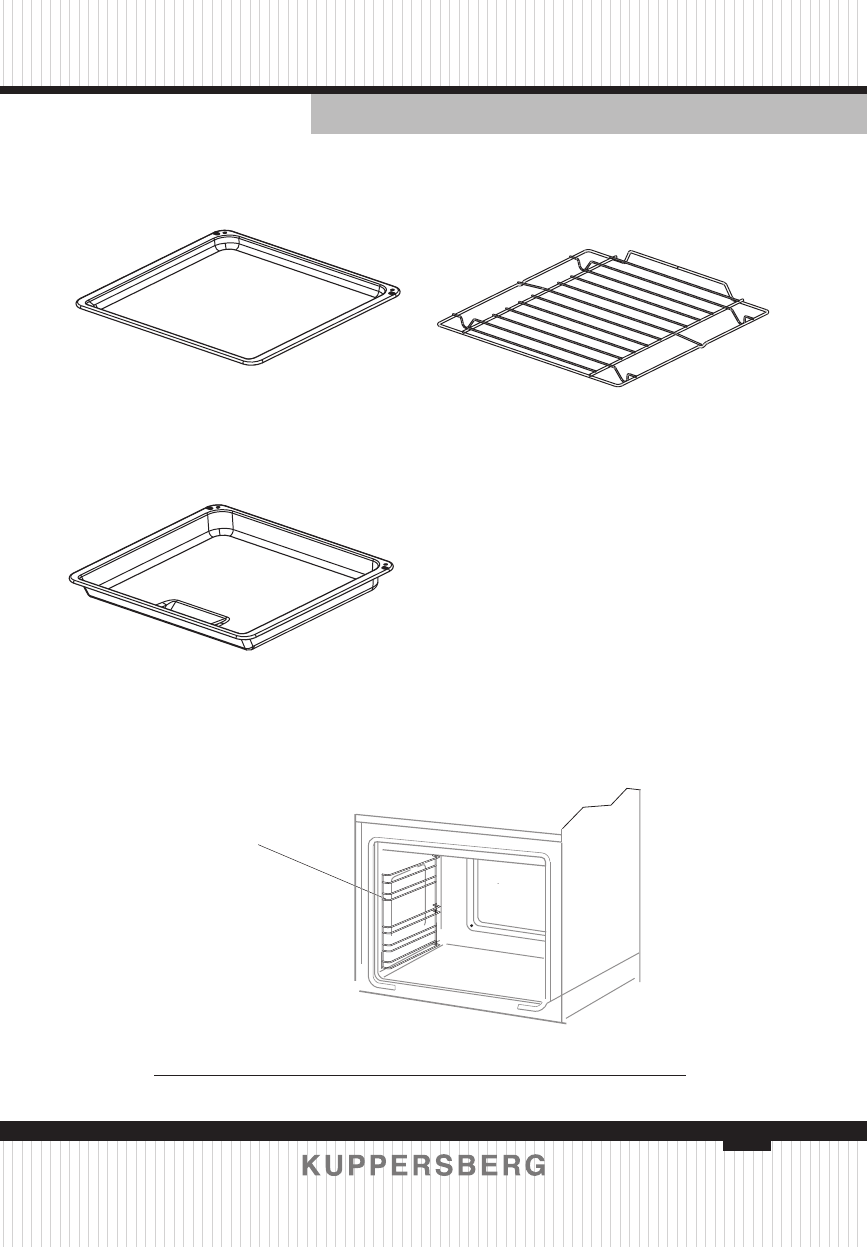 KUPPERSBERG