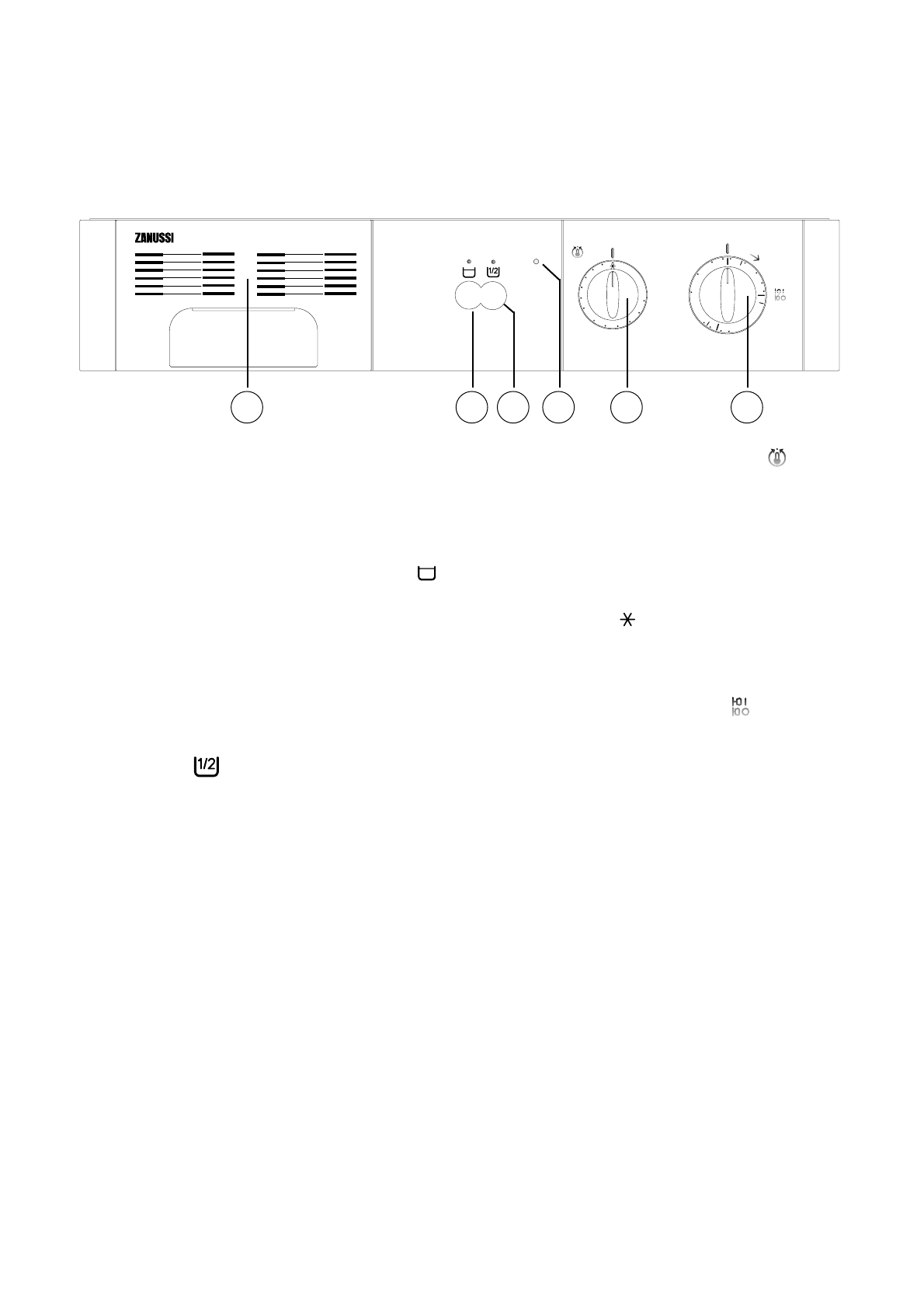 ZANUSSI

1/2

1/2