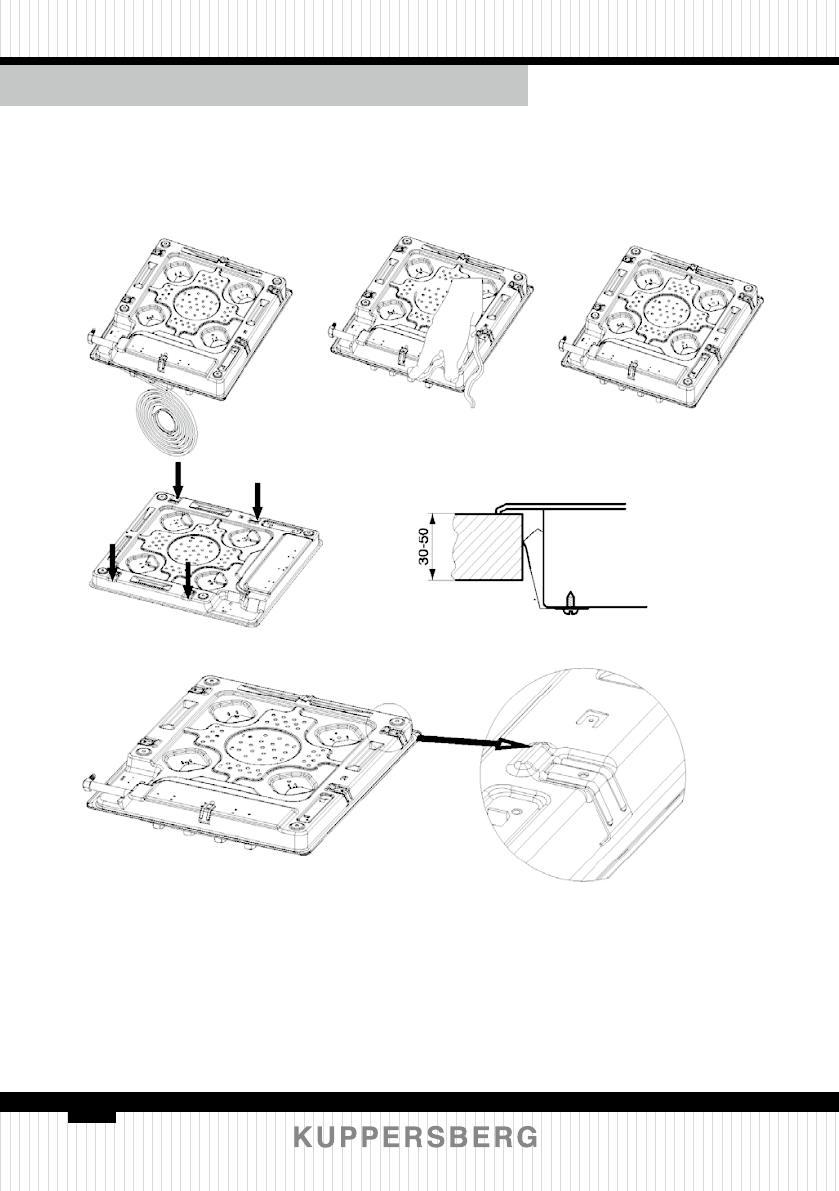 30-50

KUPPERSBERG