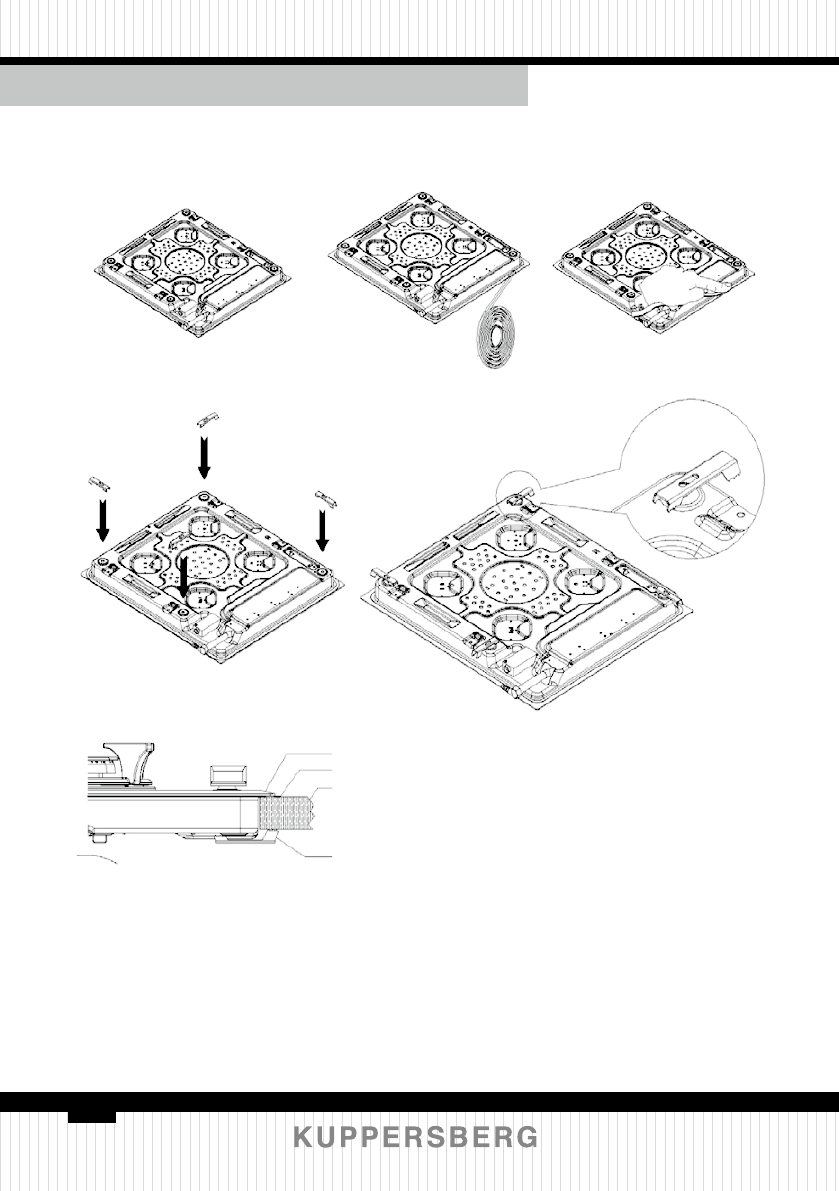 KUPPERSBERG